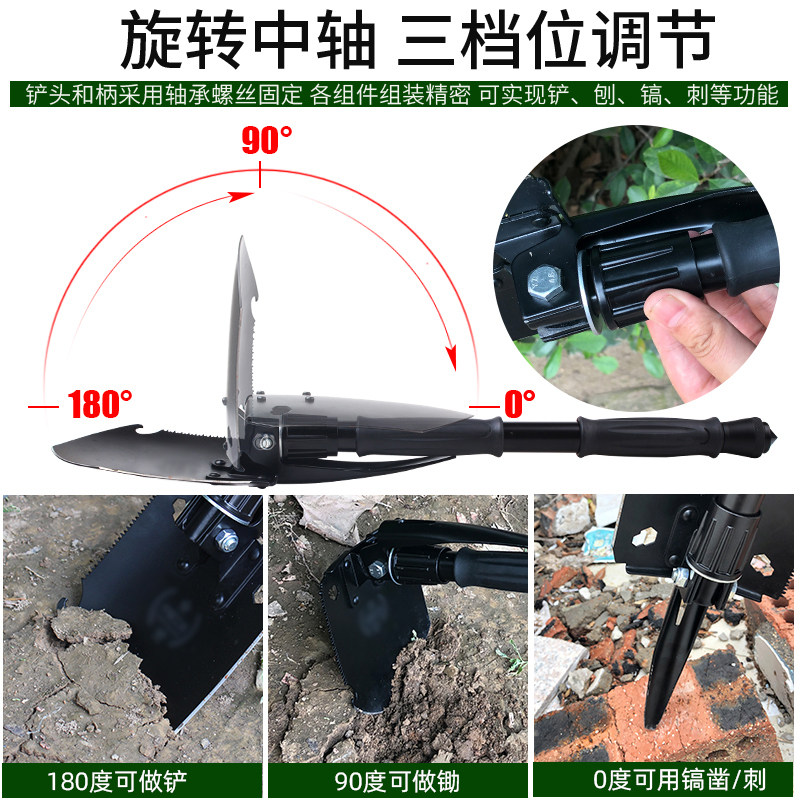 旋转中轴 三档位调节

铲头和柄采用轴承螺丝固定 各组件组装精密 可实现铲、刨、镐、刺等功能

90°

180°

0°

180度可做铲

90度可做锄

0度可用镐凿/刺