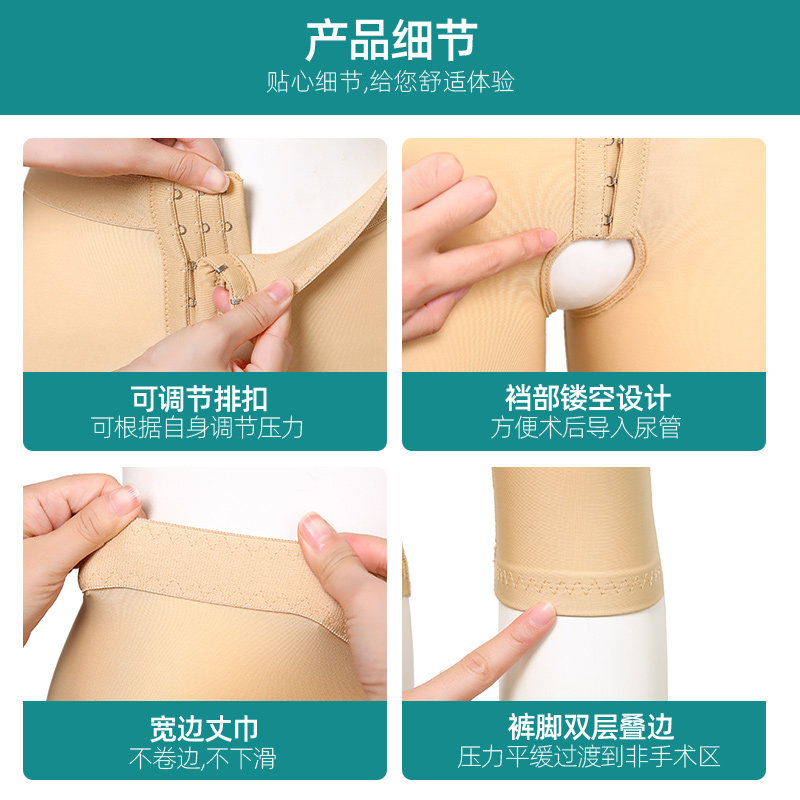 产品细节
贴心细节,给您舒适体验

可调节排扣
可根据自身调节压力

裆部镂空设计
方便术后导入尿管

宽边丈巾
不卷边,不下滑

裤脚双层叠边
压力平缓过渡到非手术区