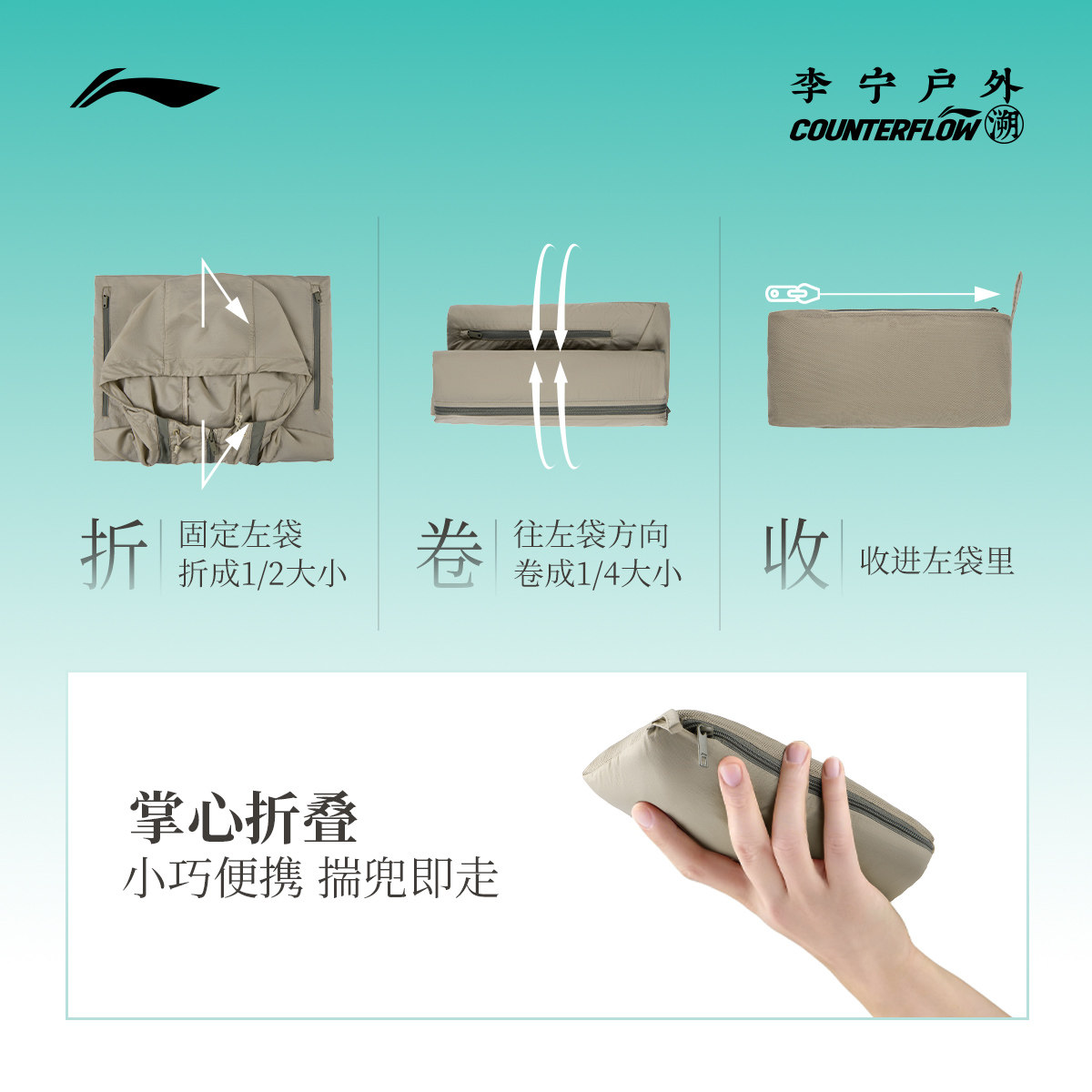 李宁户外
COUNTERFLOW 溯

折 固定左袋
折成1/2大小

卷 往左袋方向
卷成1/4大小

收 收进左袋里

掌心折叠
小巧便携 揣兜即走