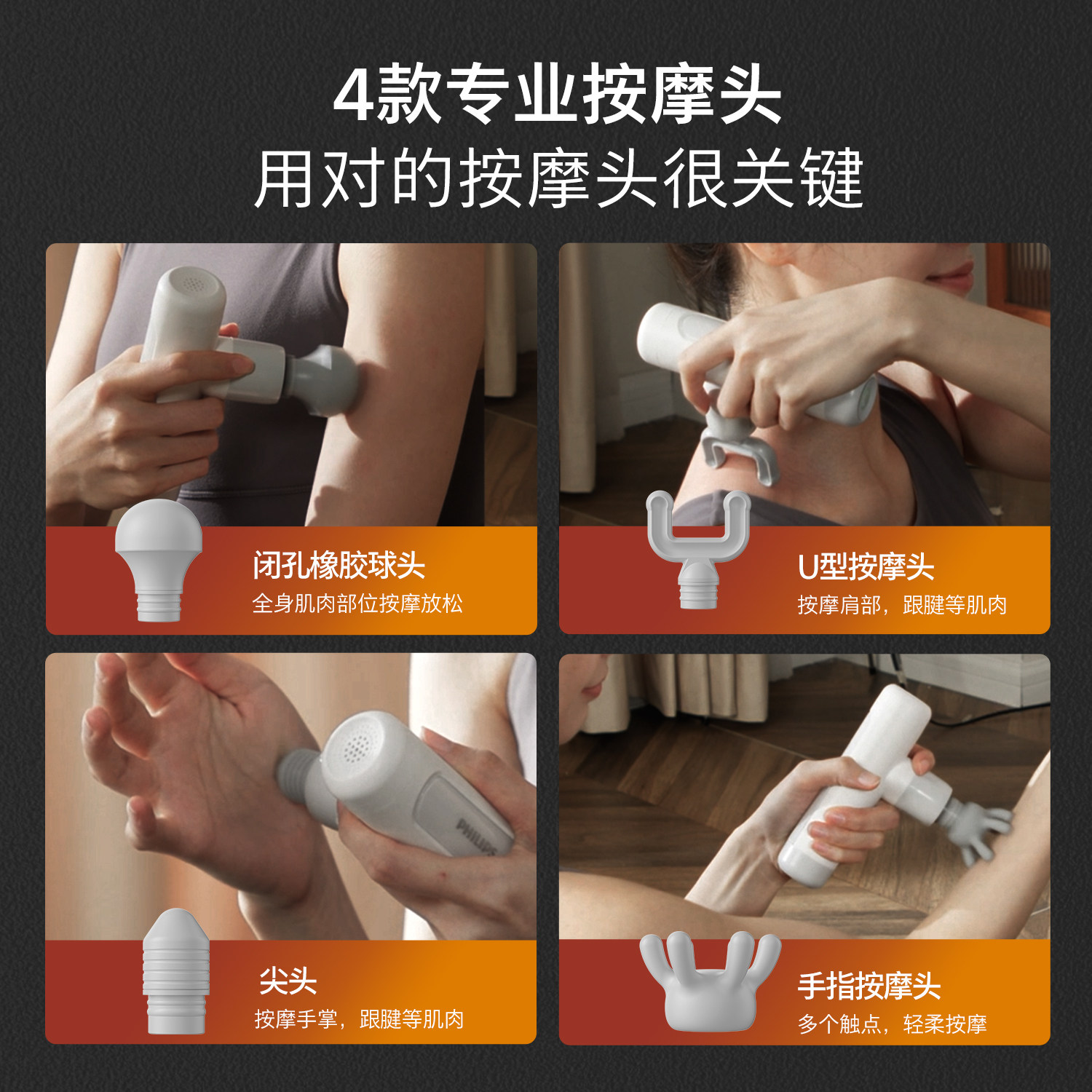 4款专业按摩头
用对的按摩头很关键

闭孔橡胶球头
全身肌肉部位按摩放松

U型按摩头
按摩肩部，跟腱等肌肉

PHILIPS

尖头
按摩手掌，跟腱等肌肉

手指按摩头
多个触点，轻柔按摩