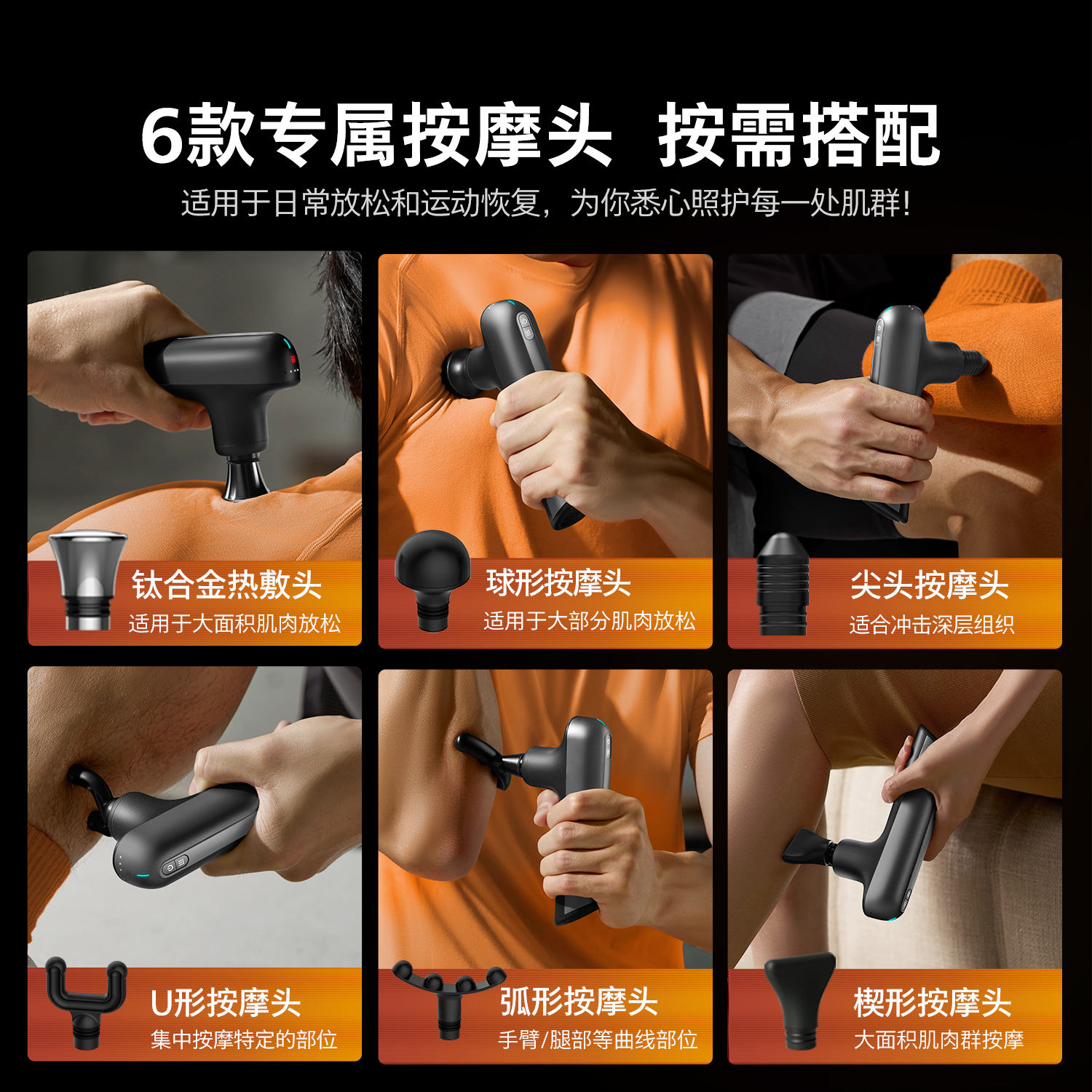 6款专属按摩头 按需搭配

适用于日常放松和运动恢复，为你悉心照护每一处肌群！

钛合金热敷头
适用于大面积肌肉放松

球形按摩头
适用于大部分肌肉放松

尖头按摩头
适合冲击深层组织

U形按摩头
集中按摩特定的部位

弧形按摩头
手臂/腿部等曲线部位

楔形按摩头
大面积肌肉群按摩