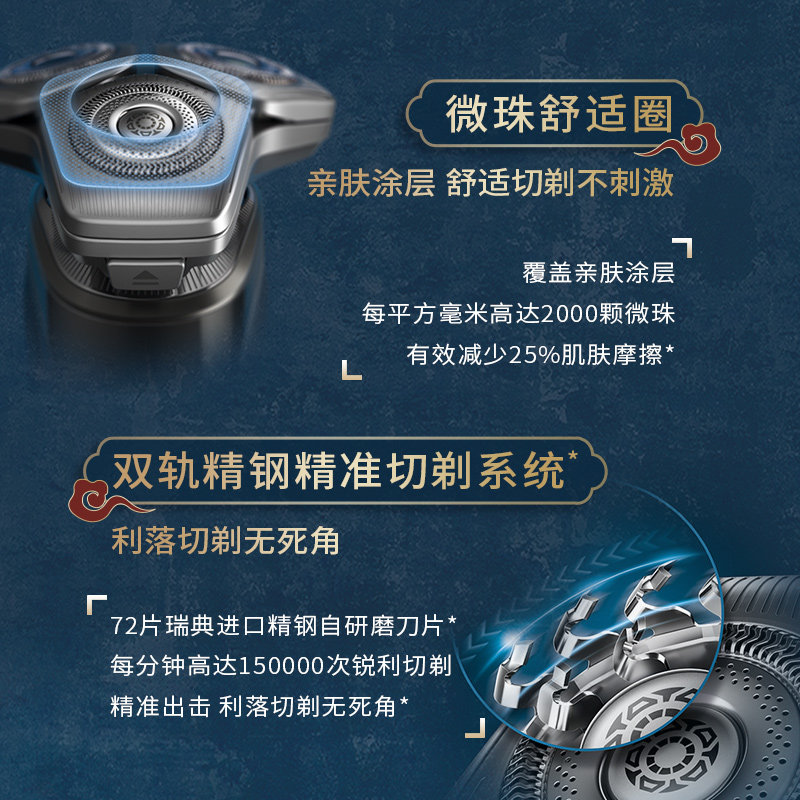 微珠舒适圈

亲肤涂层 舒适切剃不刺激

覆盖亲肤涂层
每平方毫米高达2000颗微珠
有效减少25%肌肤摩擦*

双轨精钢精准切剃系统*

利落切剃无死角

72片瑞典进口精钢自研磨刀片*
每分钟高达150000次锐利切剃
精准出击 利落切剃无死角*