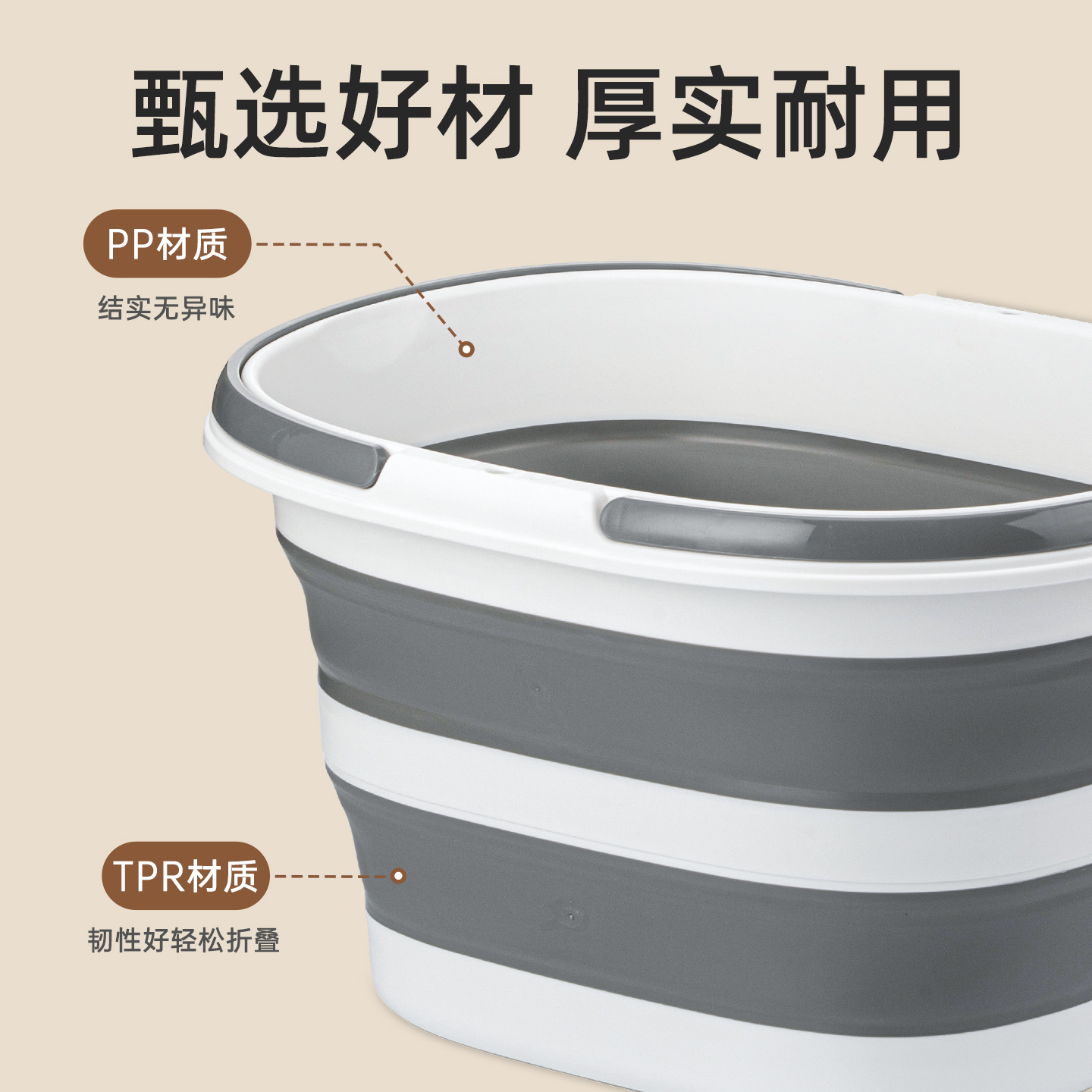 甄选好材 厚实耐用

PP材质

结实无异味

TPR材质

韧性好轻松折叠