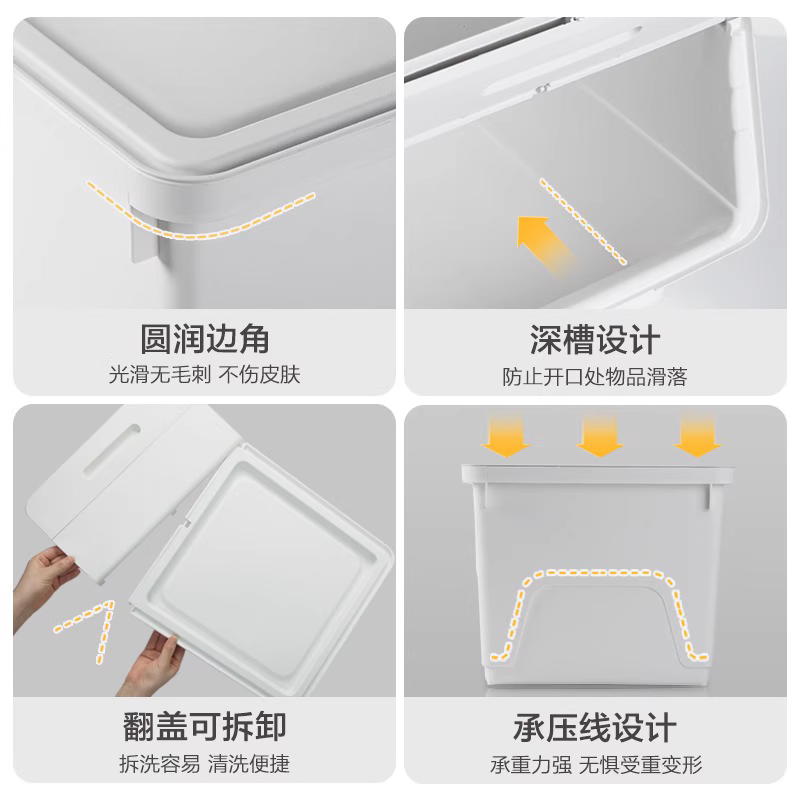 圆润边角
光滑无毛刺 不伤皮肤

深槽设计
防止开口处物品滑落

翻盖可拆卸
拆洗容易 清洗便捷

承压线设计
承重力强 无惧受重变形