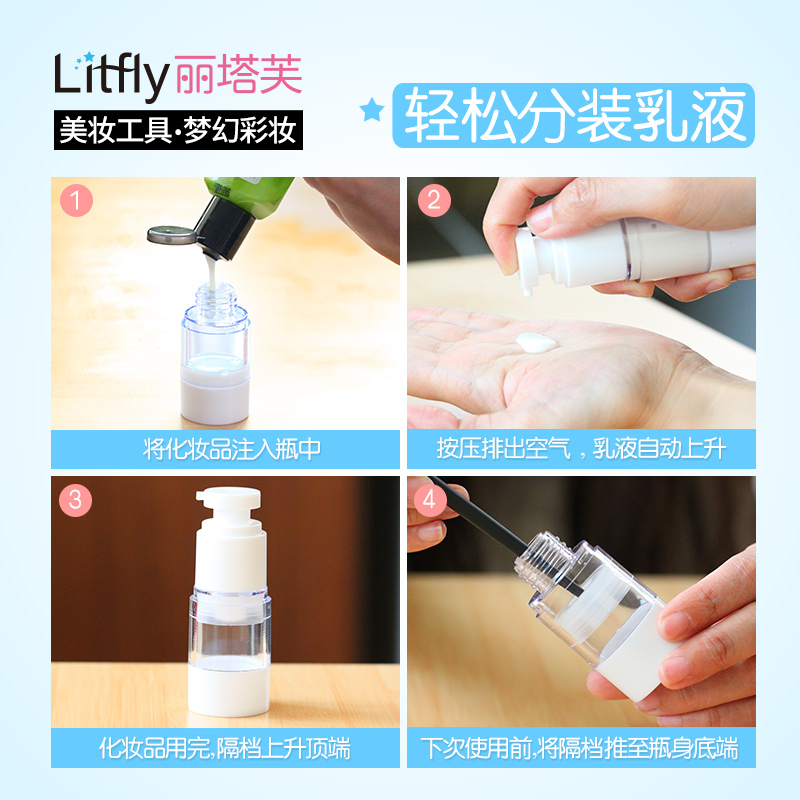 Litfly丽塔芙
美妆工具·梦幻彩妆

轻松分装乳液

1
将化妆品注入瓶中

2
按压排出空气，乳液自动上升

3
化妆品用完,隔档上升顶端

4
下次使用前,将隔档推至瓶身底端