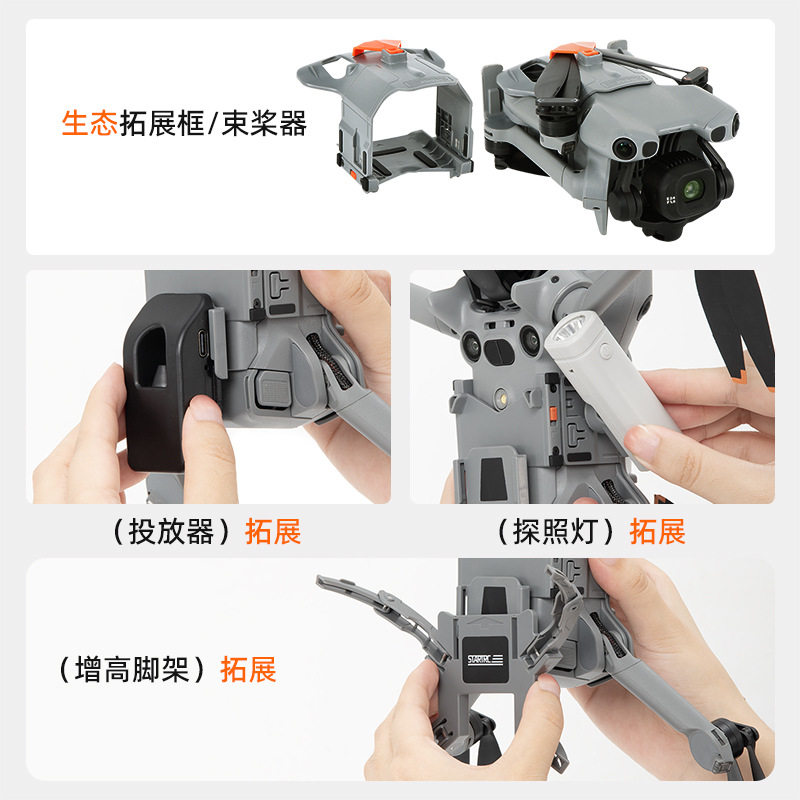 生态拓展框/束桨器

（投放器）拓展

（探照灯）拓展

（增高脚架）拓展

STARTRC