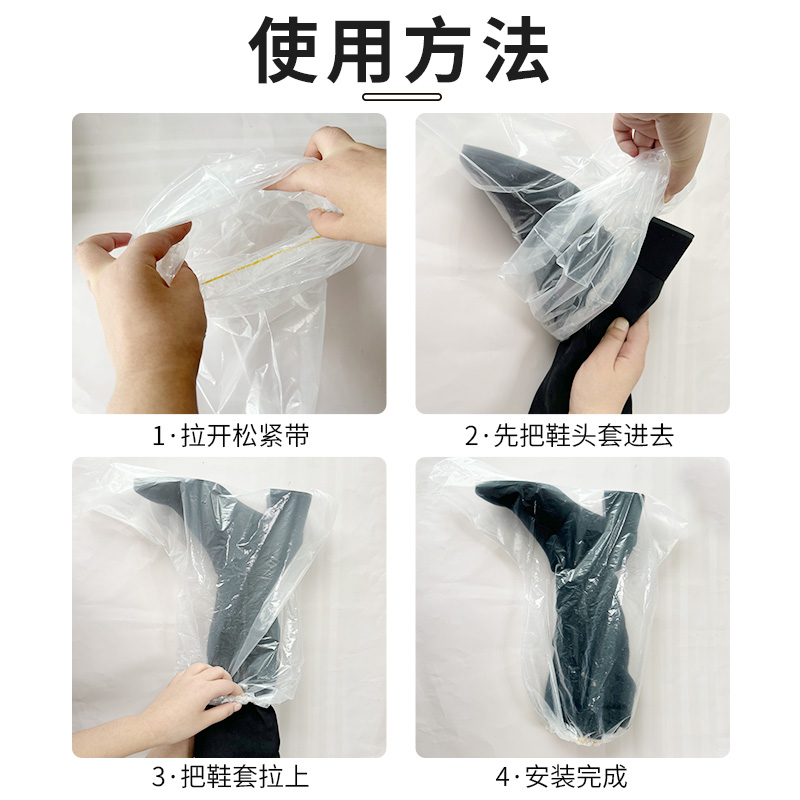 使用方法

1·拉开松紧带

2·先把鞋头套进去

3·把鞋套拉上

4·安装完成