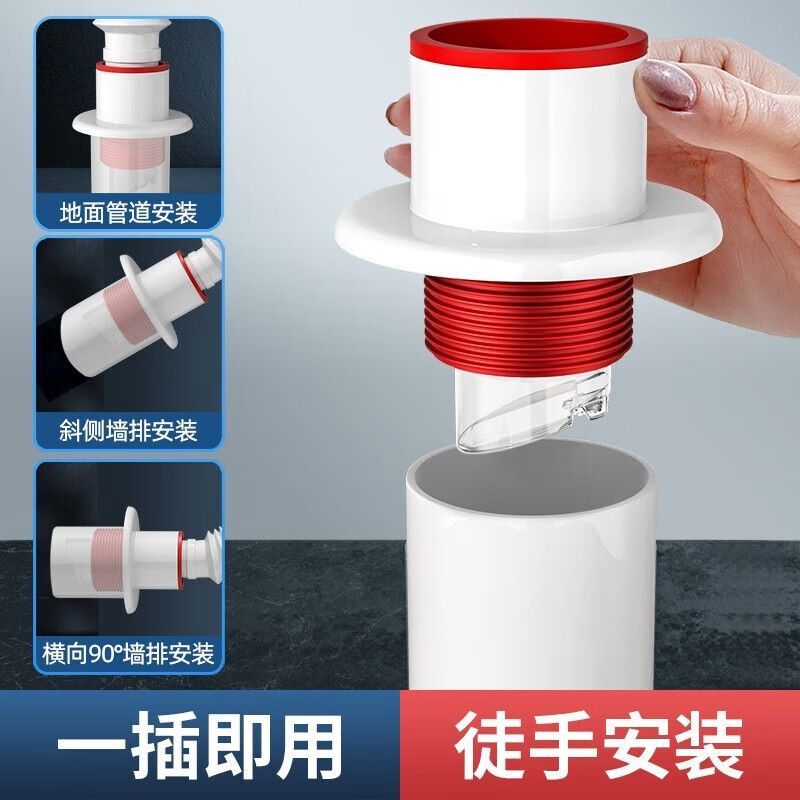 地面管道安装

斜侧墙排安装

横向90°墙排安装

一插即用

徒手安装