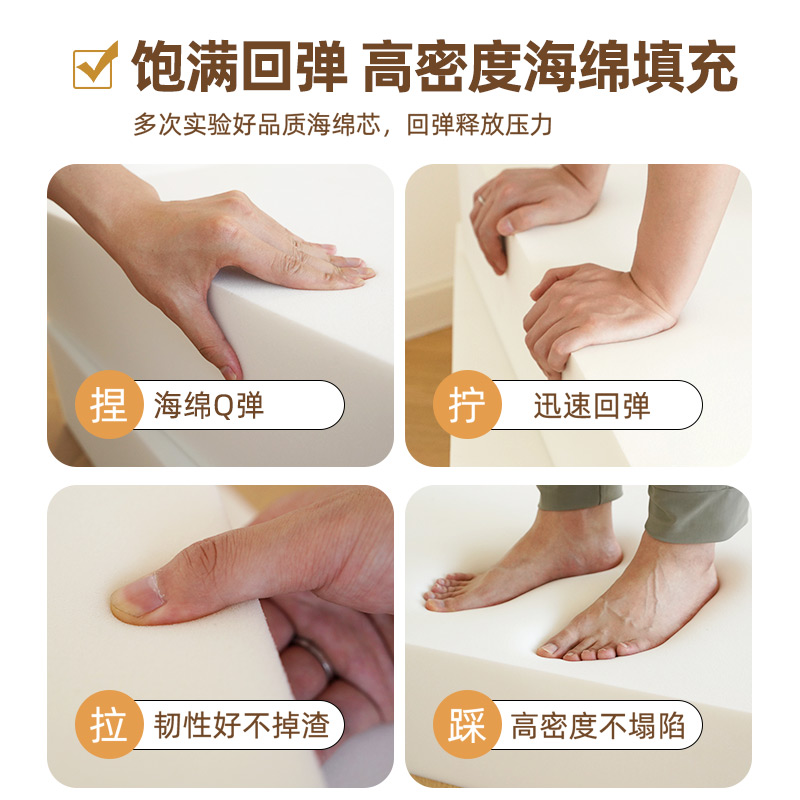 饱满回弹 高密度海绵填充

多次实验好品质海绵芯，回弹释放压力

捏 海绵Q弹

拧 迅速回弹

拉 韧性好不掉渣

踩 高密度不塌陷