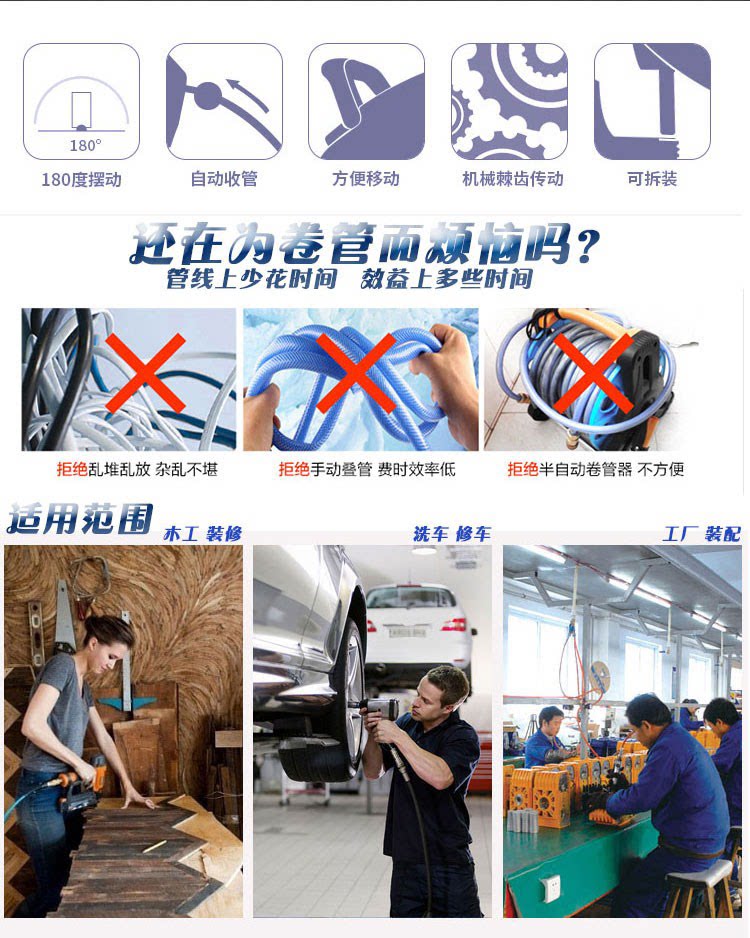 180°

180度摆动

自动收管

方便移动

机械棘齿传动

可拆装

还在为卷管而烦恼吗？
管线上少花时间 效益上多些时间

拒绝乱堆乱放 杂乱不堪

拒绝手动叠管 费时效率低

拒绝半自动卷管器 不方便

适用范围

木工 装修

洗车 修车

工厂 装配