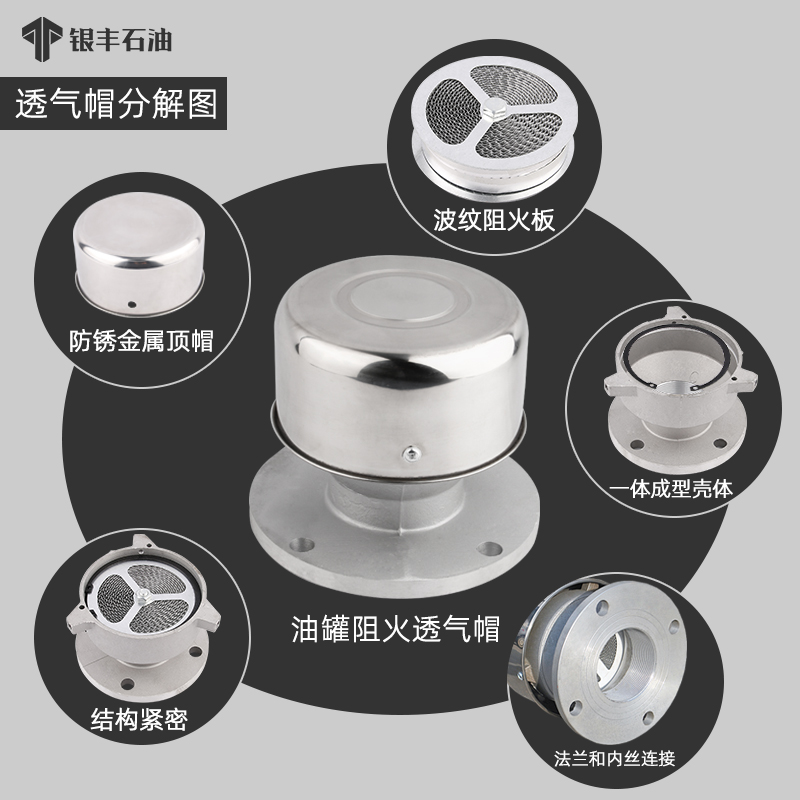 银丰石油

透气帽分解图

波纹阻火板

防锈金属顶帽

一体成型壳体

油罐阻火透气帽

结构紧密

法兰和内丝连接