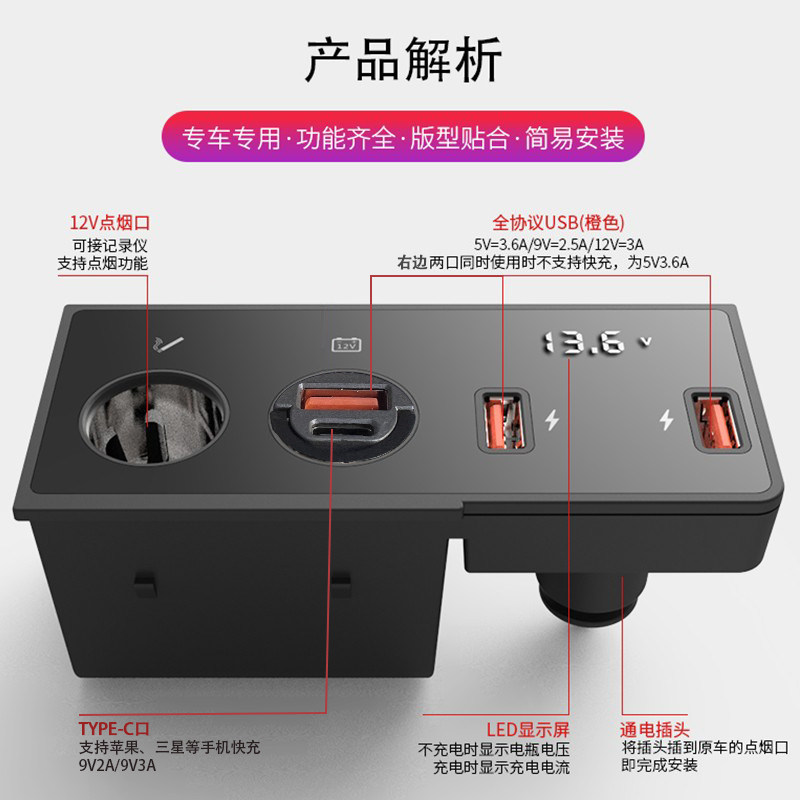 产品解析

专车专用·功能齐全·版型贴合·简易安装

12V点烟口
可接记录仪
支持点烟功能

全协议USB(橙色)
5V=3.6A/9V=2.5A/12V=3A
右边两口同时使用时不支持快充，为5V3.6A

12V

13.6 V

TYPE-C口
支持苹果、三星等手机快充
9V2A/9V3A

LED显示屏
不充电时显示电瓶电压
充电时显示充电电流

通电插头
将插头插到原车的点烟口
即完成安装