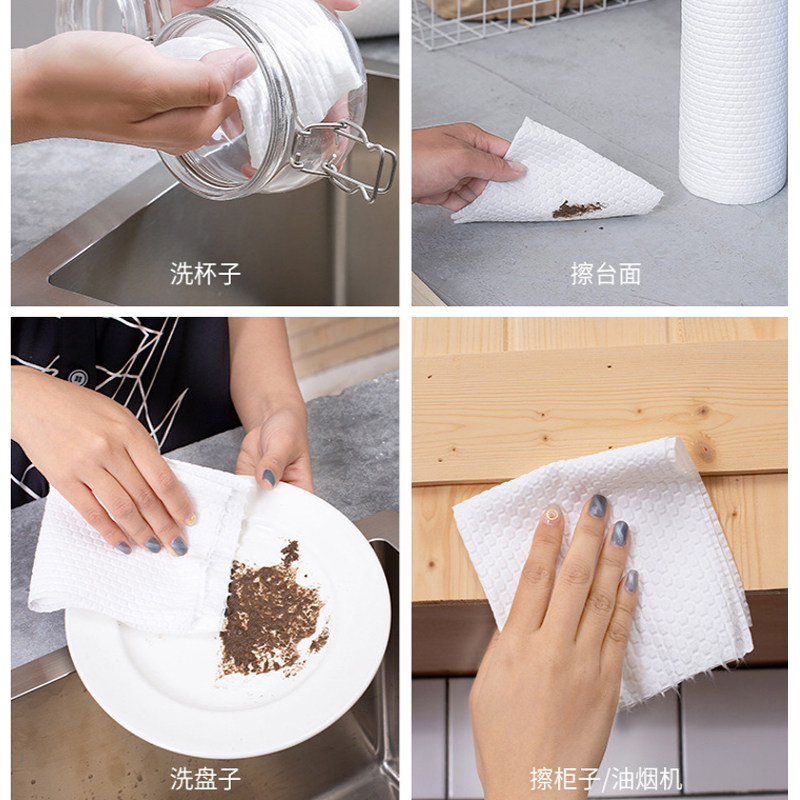 洗杯子

擦台面

洗盘子

擦柜子/油烟机