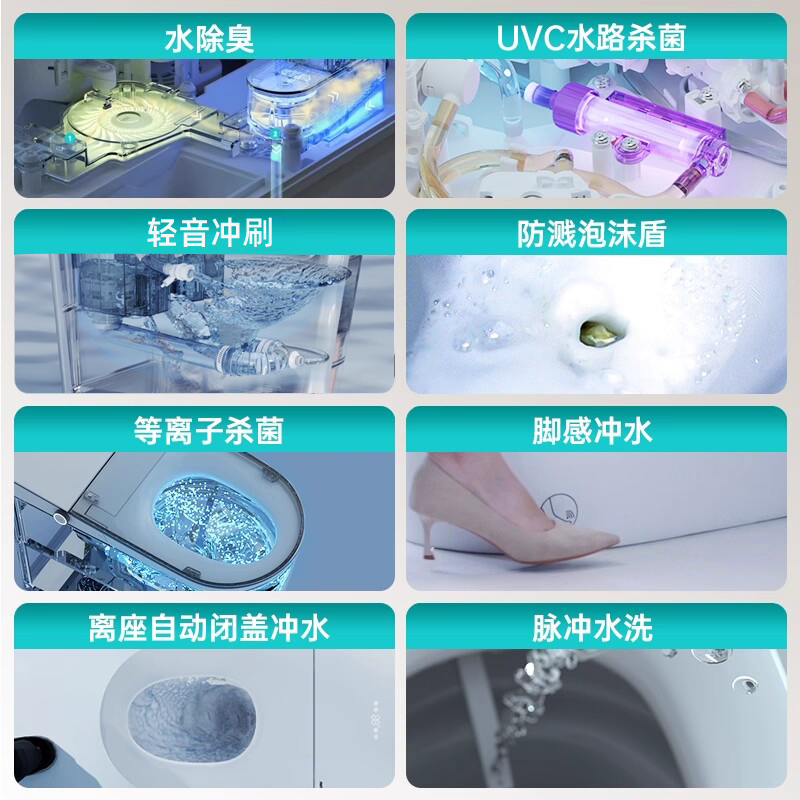 水除臭

UVC水路杀菌

轻音冲刷

防溅泡沫盾

等离子杀菌

脚感冲水

离座自动闭盖冲水

脉冲水洗