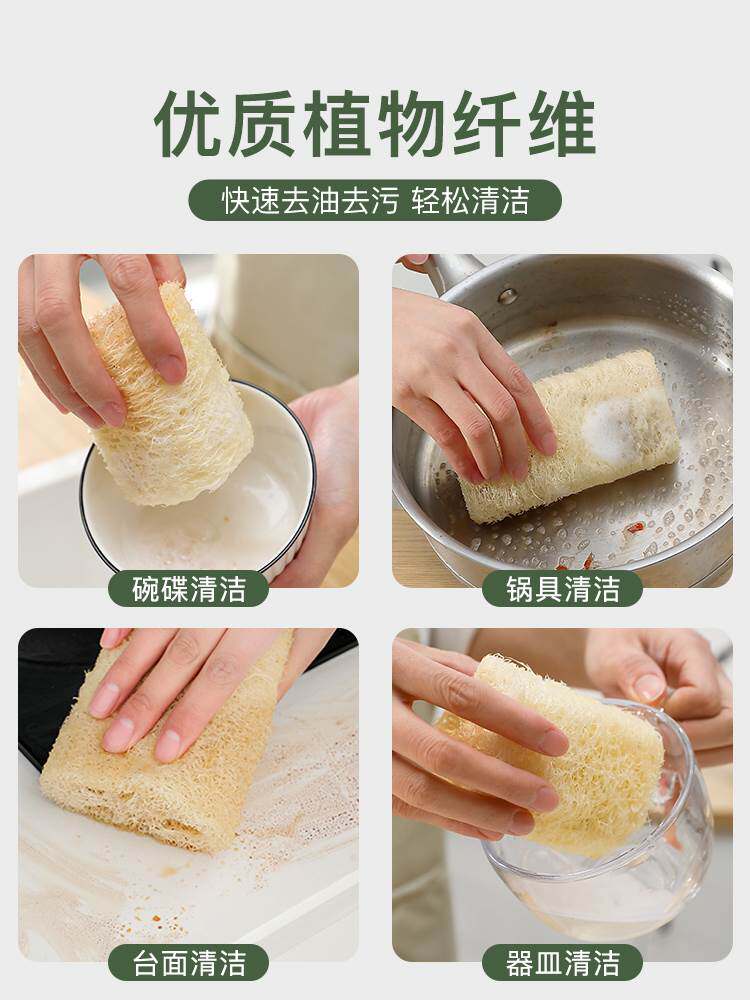 优质植物纤维

快速去油去污 轻松清洁

碗碟清洁

锅具清洁

台面清洁

器皿清洁