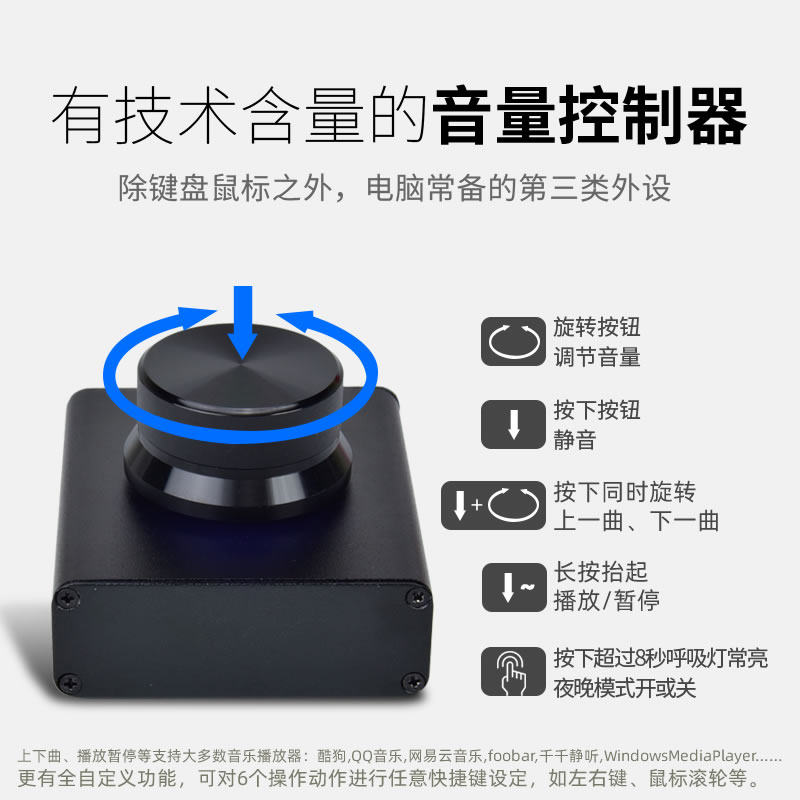 有技术含量的音量控制器

除键盘鼠标之外，电脑常备的第三类外设

旋转按钮
调节音量

按下按钮
静音

按下同时旋转
上一曲、下一曲

长按抬起
播放/暂停

按下超过8秒呼吸灯常亮
夜晚模式开或关

上下曲、播放暂停等支持大多数音乐播放器：酷狗,QQ音乐,网易云音乐,foobar,千千静听,WindowsMediaPlayer......
更有全自定义功能，可对6个操作动作进行任意快捷键设定，如左右键、鼠标滚轮等。