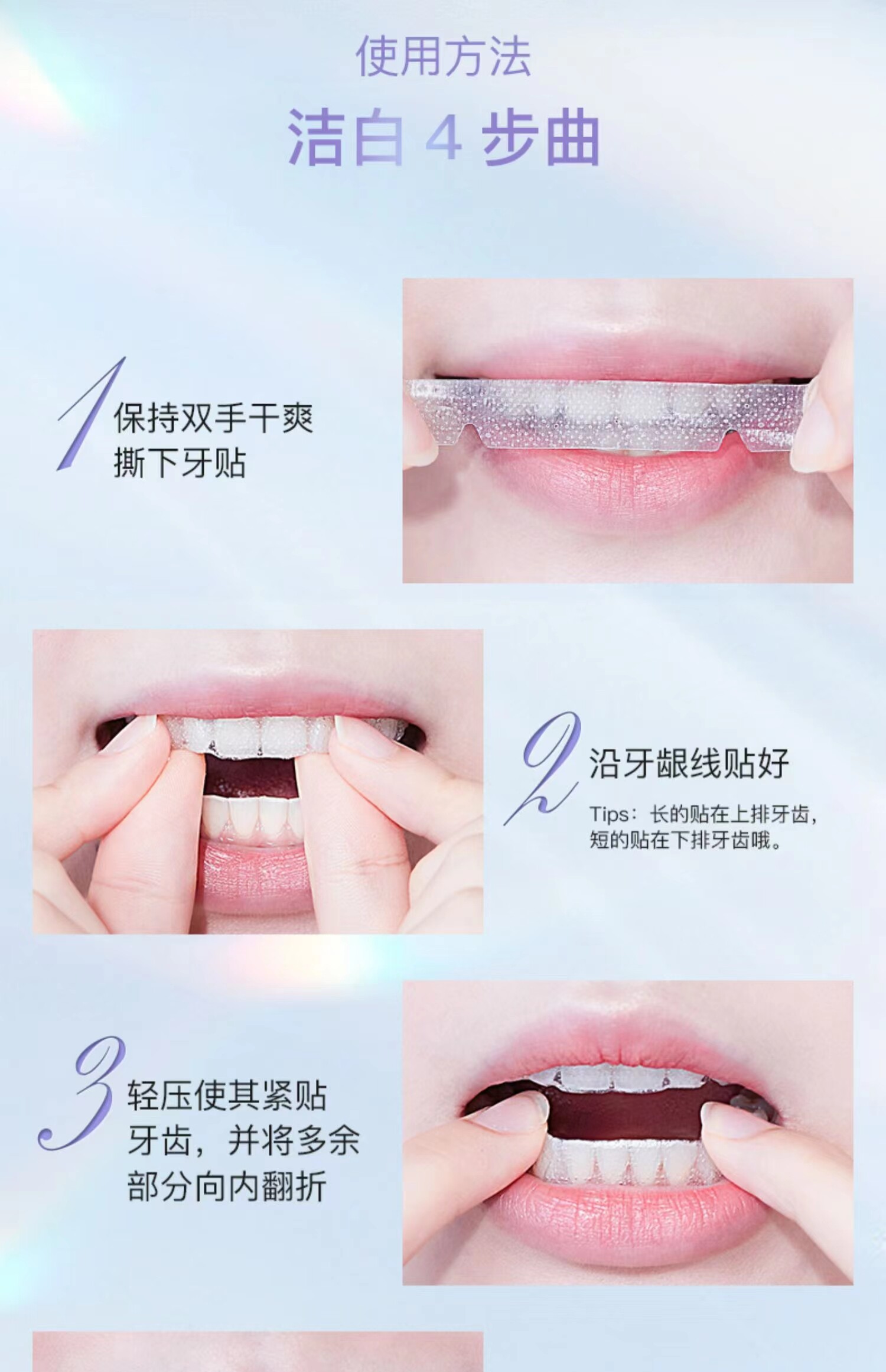 使用方法

洁白 4 步曲

1 保持双手干爽
撕下牙贴

2 沿牙龈线贴好

Tips：长的贴在上排牙齿，短的贴在下排牙齿哦。

3 轻压使其紧贴牙齿，并将多余部分向内翻折