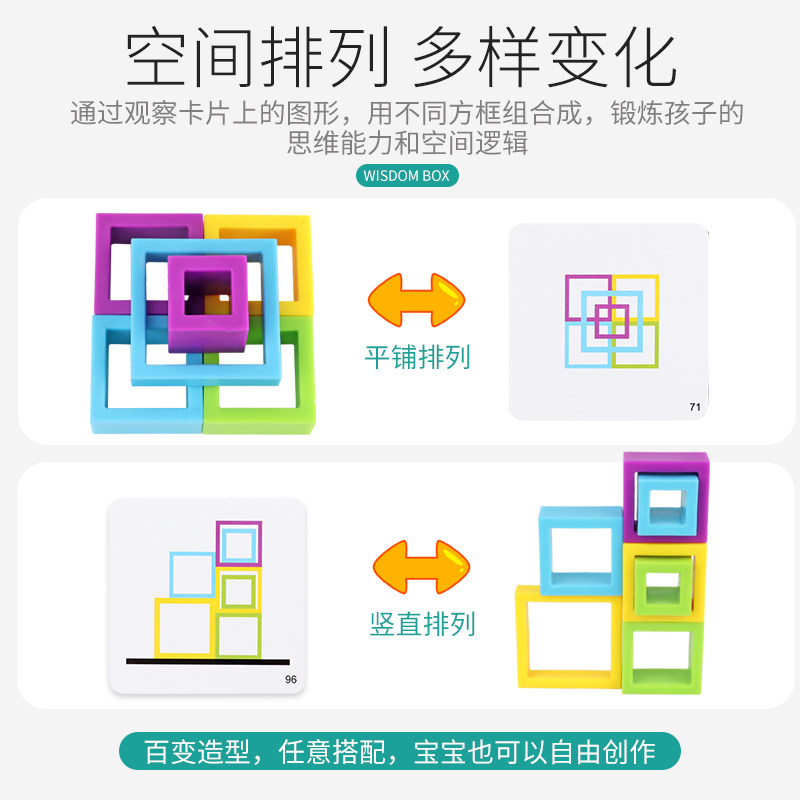 空间排列 多样变化

通过观察卡片上的图形，用不同方框组合成，锻炼孩子的思维能力和空间逻辑

WISDOM BOX

平铺排列

71

96

竖直排列

百变造型，任意搭配，宝宝也可以自由创作