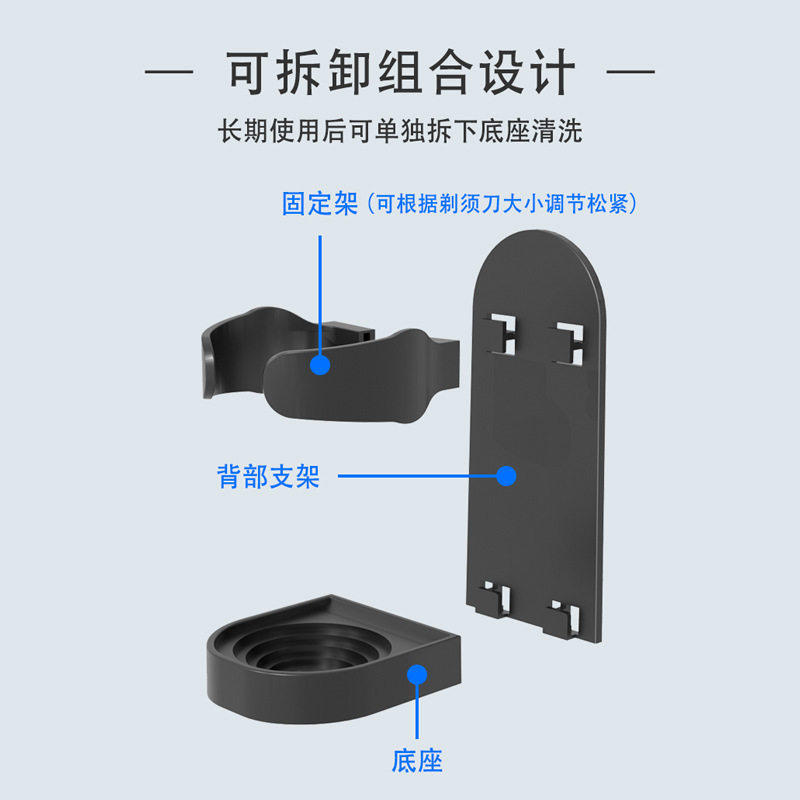 — 可拆卸组合设计 —

长期使用后可单独拆下底座清洗

固定架（可根据剃须刀大小调节松紧）

背部支架

底座