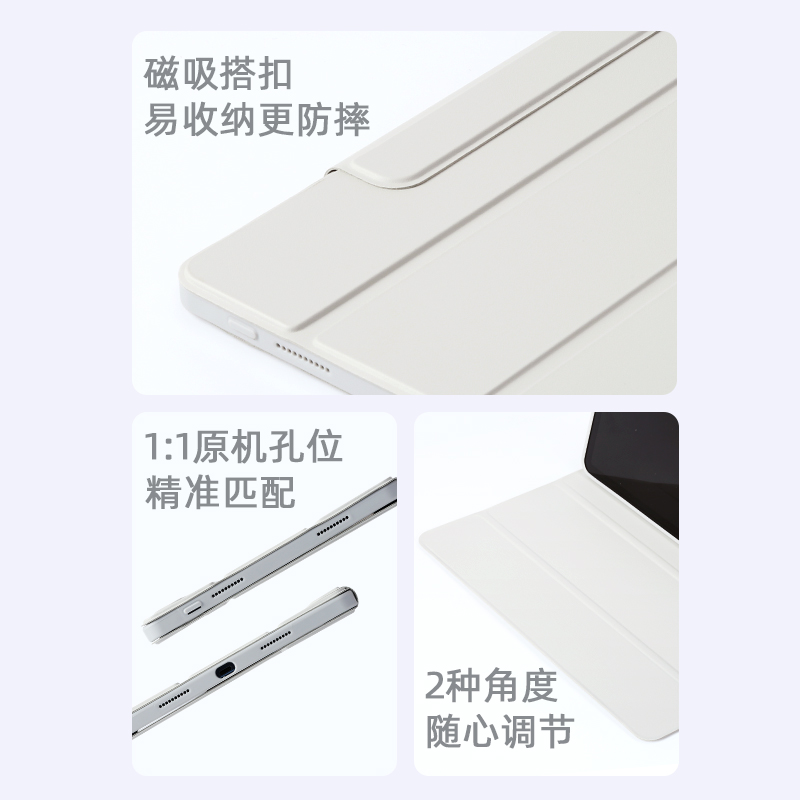 磁吸搭扣
易收纳更防摔

1:1原机孔位
精准匹配

2种角度
随心调节