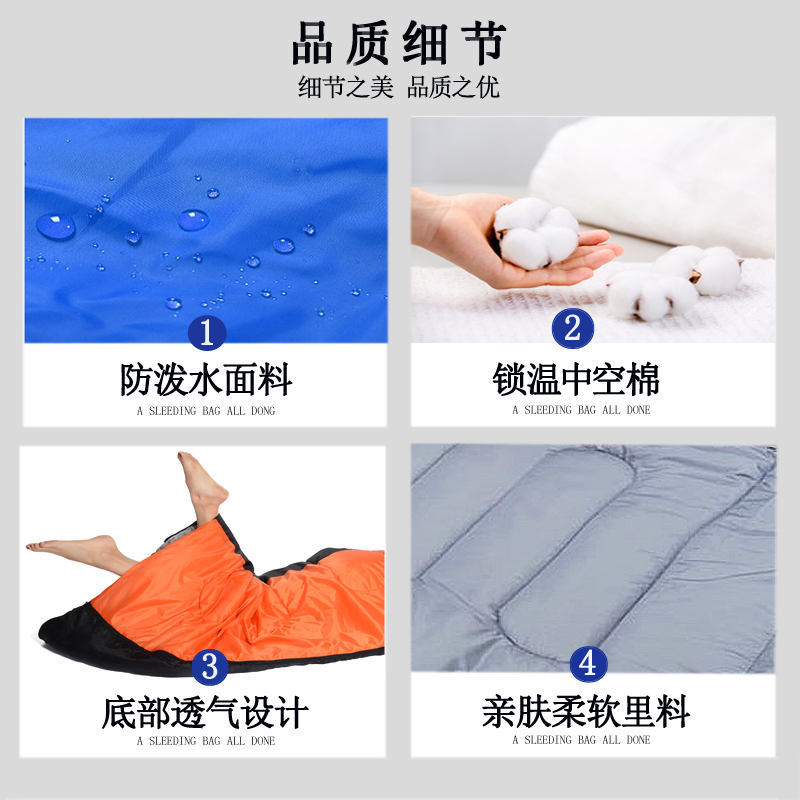 品质细节
细节之美 品质之优

1
防泼水面料
A SLEEDING BAG ALL DONG

2
锁温中空棉
A SLEEDING BAG ALL DONE

3
底部透气设计
A SLEEDING BAG ALL DONE

4
亲肤柔软里料
A SLEEDING BAG ALL DONE