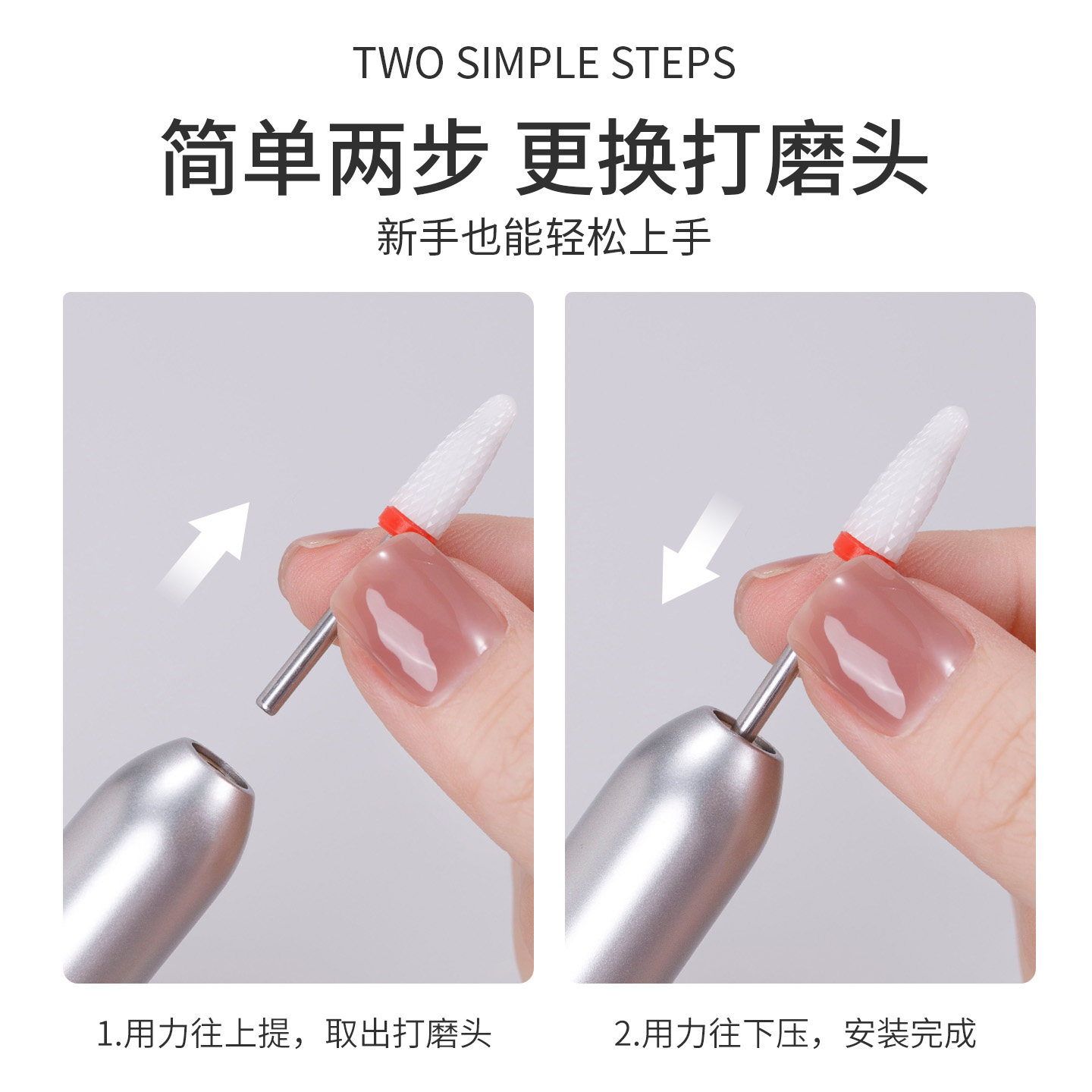 TWO SIMPLE STEPS

简单两步 更换打磨头

新手也能轻松上手

1.用力往上提，取出打磨头

2.用力往下压，安装完成