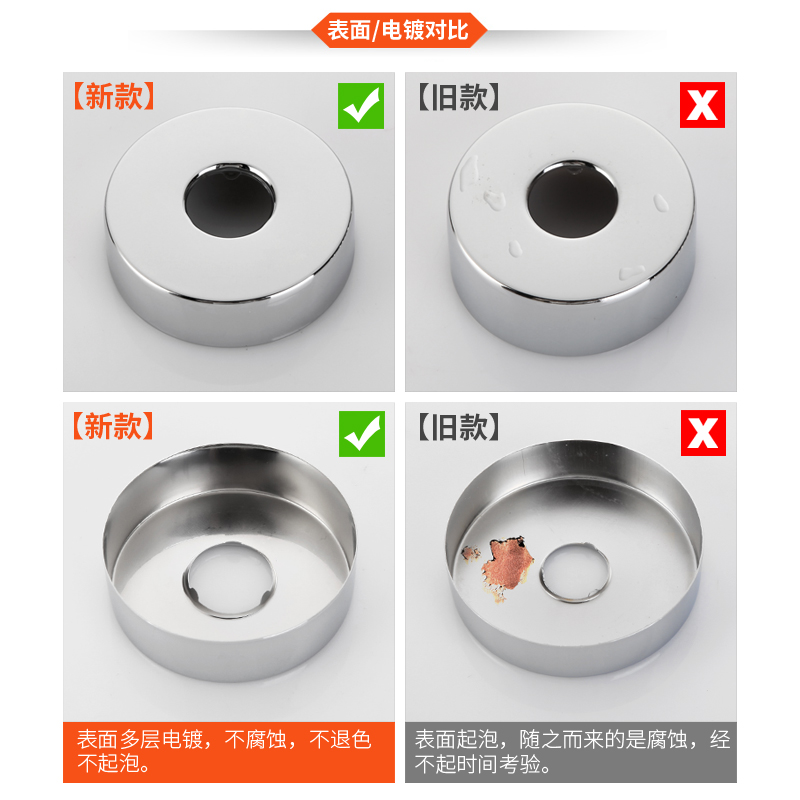 表面/电镀对比

【新款】

【旧款】

X

【新款】

【旧款】

X

表面多层电镀，不腐蚀，不退色不起泡。

表面起泡，随之而来的是腐蚀，经不起时间考验。