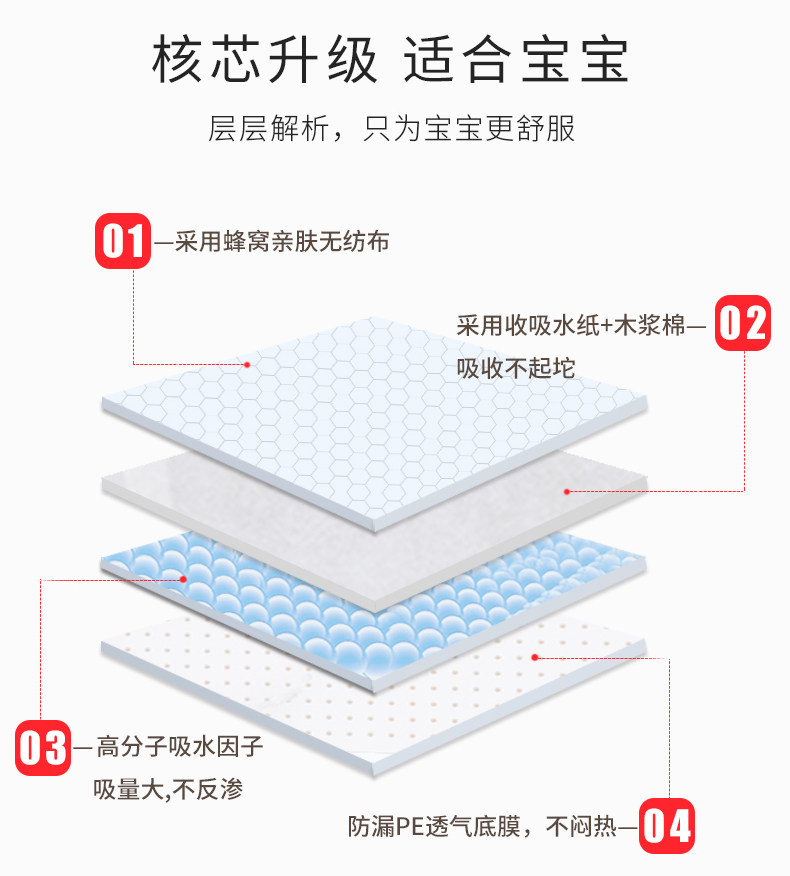 核芯升级 适合宝宝

层层解析，只为宝宝更舒服

01 —采用蜂窝亲肤无纺布

采用收吸水纸+木浆棉— 02
吸收不起坨

03 —高分子吸水因子
吸量大,不反渗

防漏PE透气底膜，不闷热— 04