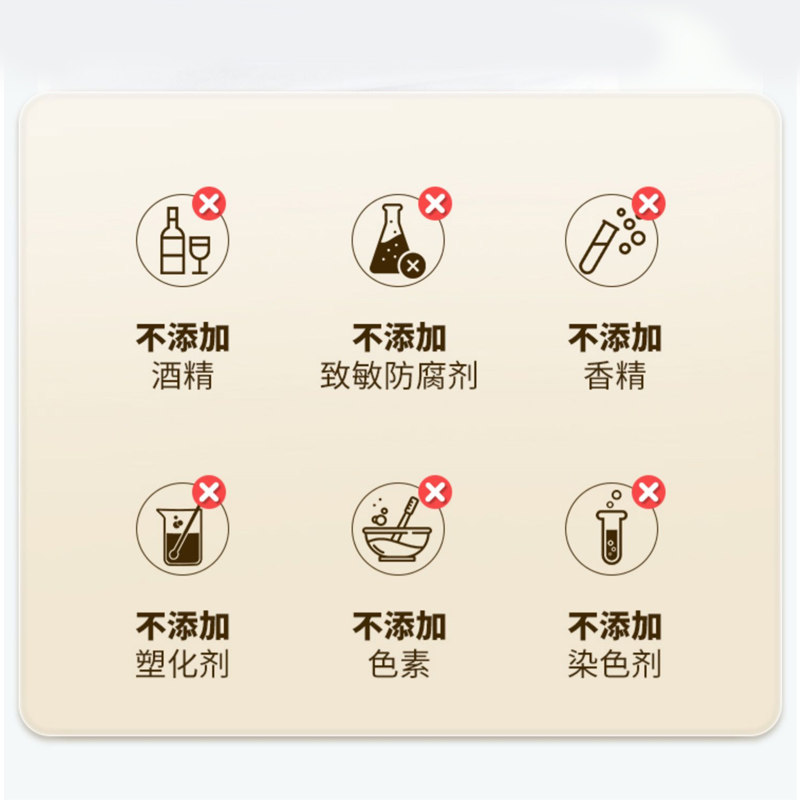 不添加
酒精

不添加
致敏防腐剂

不添加
香精

不添加
塑化剂

不添加
色素

不添加
染色剂