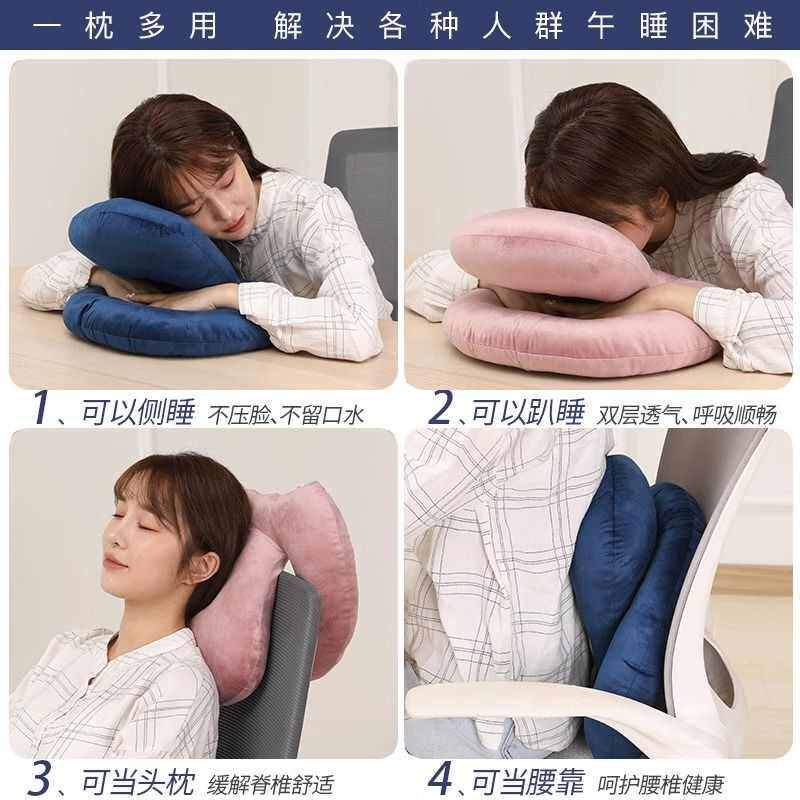 一枕多用　解决各种人群午睡困难

1、可以侧睡 不压脸、不留口水

2、可以趴睡 双层透气、呼吸顺畅

3、可当头枕 缓解脊椎舒适

4、可当腰靠 呵护腰椎健康