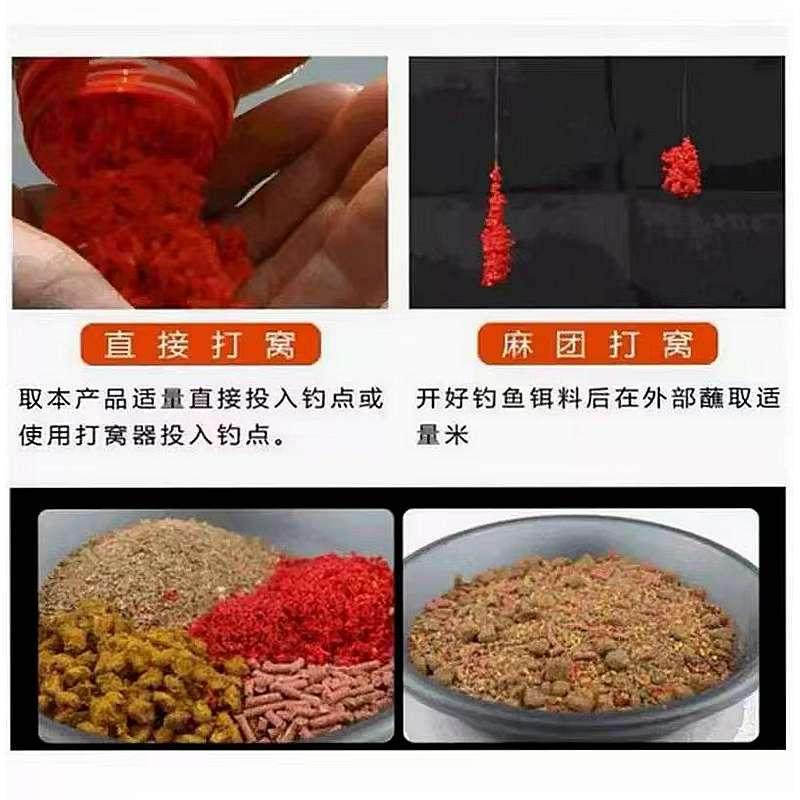 直接打窝

取本产品适量直接投入钓点或使用打窝器投入钓点。

麻团打窝

开好钓鱼饵料后在外部蘸取适量米