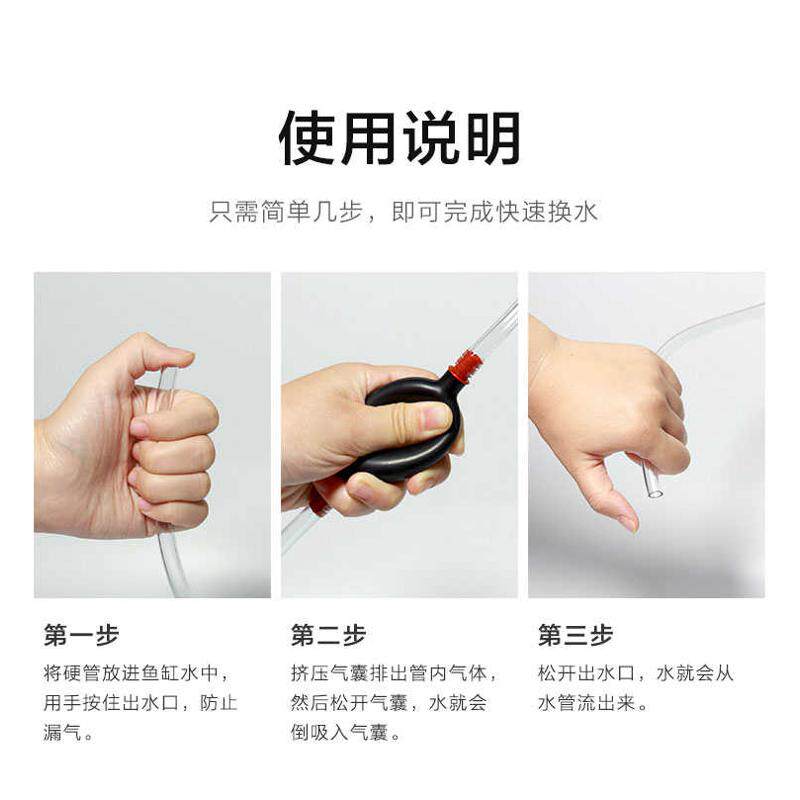 使用说明

只需简单几步，即可完成快速换水

第一步

将硬管放进鱼缸水中，用手按住出水口，防止漏气。

第二步

挤压气囊排出管内气体，然后松开气囊，水就会倒吸入气囊。

第三步

松开出水口，水就会从水管流出来。