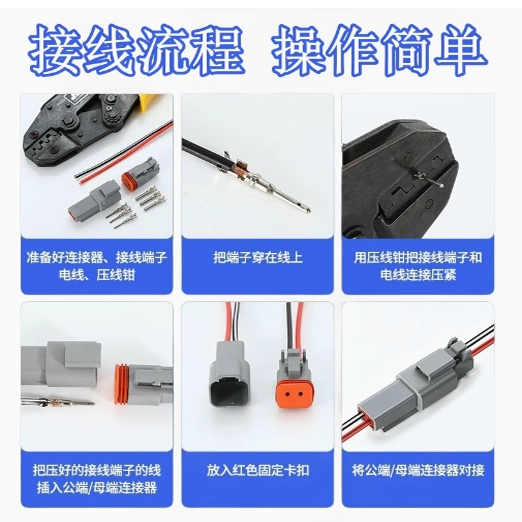 接线流程 操作简单

准备好连接器、接线端子电线、压线钳

把端子穿在线上

用压线钳把接线端子和电线连接压紧

把压好的接线端子的线插入公端/母端连接器

放入红色固定卡扣

将公端/母端连接器对接