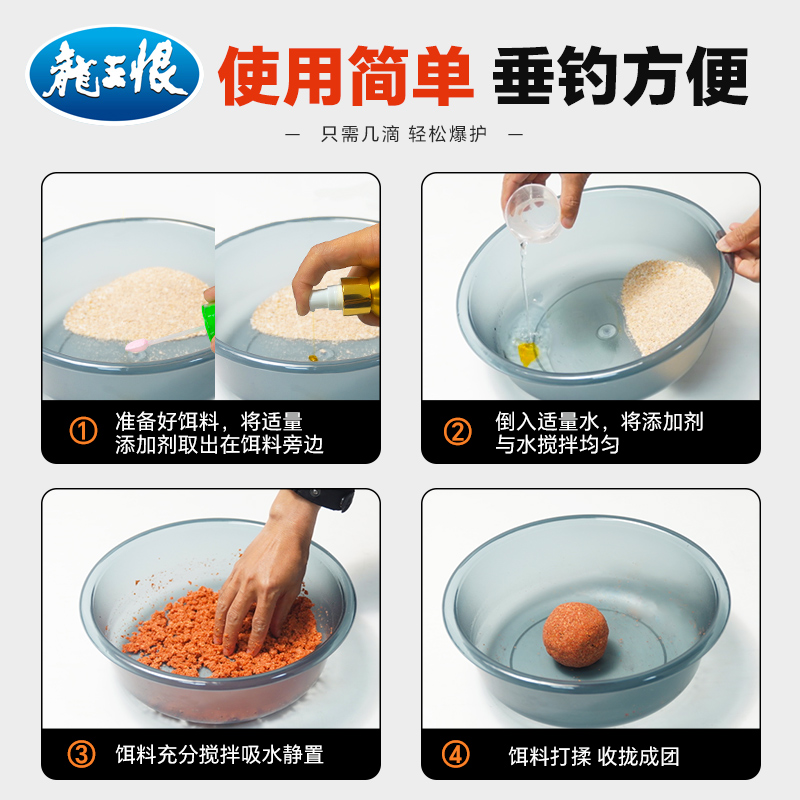 龍王恨

使用简单 垂钓方便

— 只需几滴 轻松爆护 —

① 准备好饵料，将适量添加剂取出在饵料旁边

② 倒入适量水，将添加剂与水搅拌均匀

③ 饵料充分搅拌吸水静置

④ 饵料打揉 收拢成团