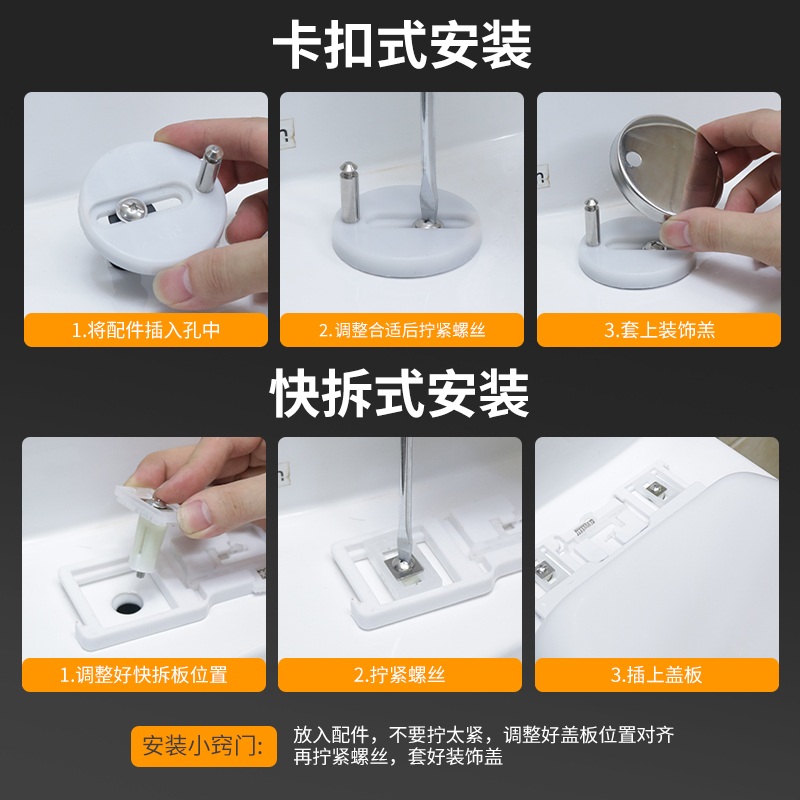 卡扣式安装

1.将配件插入孔中

2.调整合适后拧紧螺丝

3.套上装饰盖

快拆式安装

1.调整好快拆板位置

2.拧紧螺丝

3.插上盖板

安装小窍门:

放入配件，不要拧太紧，调整好盖板位置对齐再拧紧螺丝，套好装饰盖