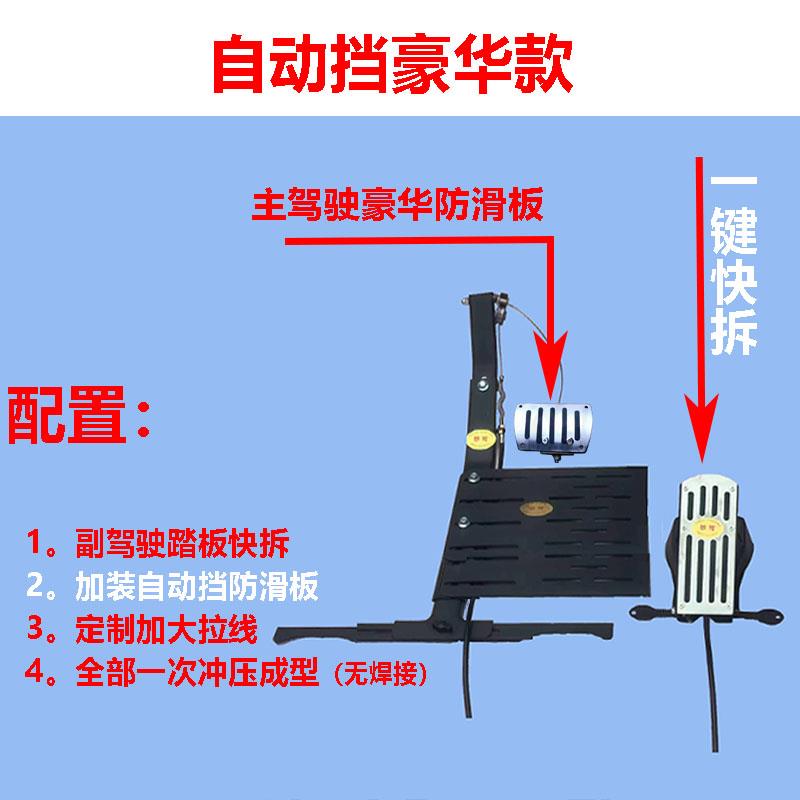 自动挡豪华款

主驾驶豪华防滑板

一键快拆

配置：

1。副驾驶踏板快拆
2。加装自动挡防滑板
3。定制加大拉线
4。全部一次冲压成型（无焊接）