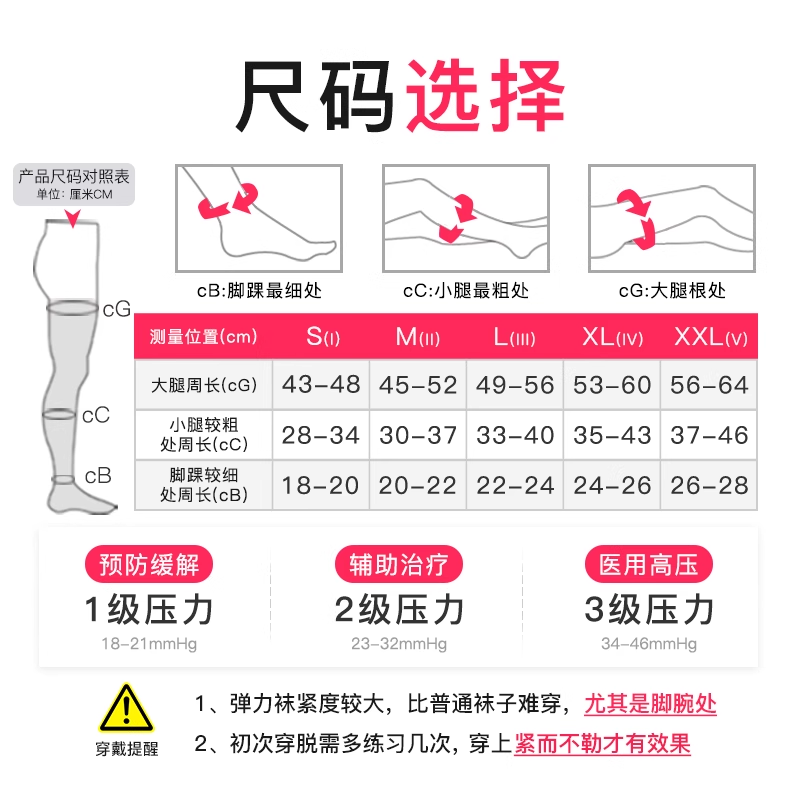 尺码选择

产品尺码对照表
单位：厘米CM

cG
cC
cB

cB:脚踝最细处
cC:小腿最粗处
cG:大腿根处

| 测量位置(cm) | S(I) | M(II) | L(III) | XL(IV) | XXL(V) |
|---|---|---|---|---|---|
| 大腿周长(cG) | 43-48 | 45-52 | 49-56 | 53-60 | 56-64 |
| 小腿较粗处周长(cC) | 28-34 | 30-37 | 33-40 | 35-43 | 37-46 |
| 脚踝较细处周长(cB) | 18-20 | 20-22 | 22-24 | 24-26 | 26-28 |

预防缓解
1级压力
18-21mmHg

辅助治疗
2级压力
23-32mmHg

医用高压
3级压力
34-46mmHg

穿戴提醒

1、弹力袜紧度较大，比普通袜子难穿，尤其是脚腕处
2、初次穿脱需多练习几次，穿上紧而不勒才有效果