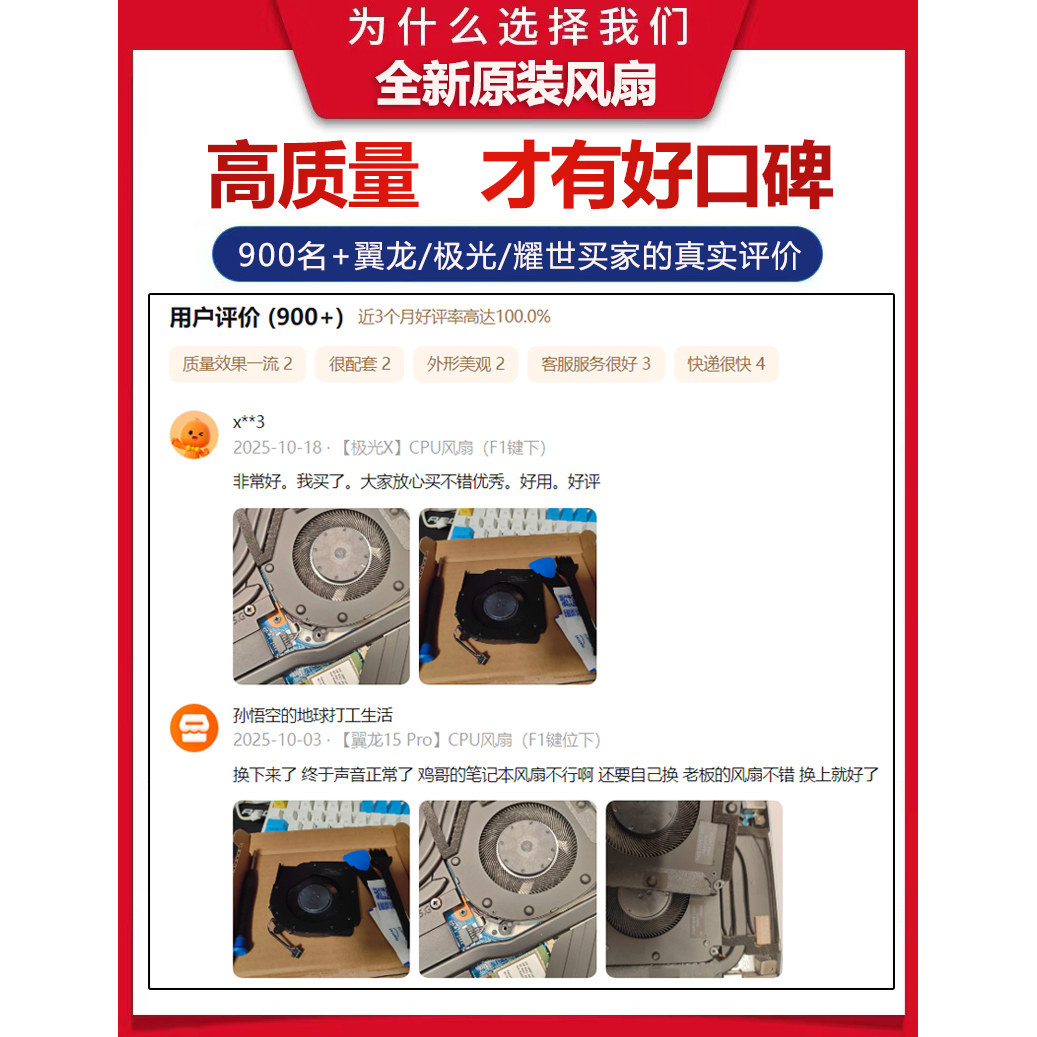 为什么选择我们
全新原装风扇

高质量 才有好口碑

900名+翼龙/极光/耀世买家的真实评价

用户评价 (900+) 近3个月好评率高达100.0%

质量效果一流 2 很配套 2 外形美观 2 客服服务很好 3 快递很快 4

x**3
2025-10-18 · 【极光X】CPU风扇（F1键下）
非常好。我买了。大家放心买不错优秀。好用。好评

孙悟空的地球打工生活
2025-10-03 · 【翼龙15 Pro】CPU风扇（F1键位下）
换下来了 终于声音正常了 鸡哥的笔记本风扇不行啊 还要自己换 老板的风扇不错 换上就好了