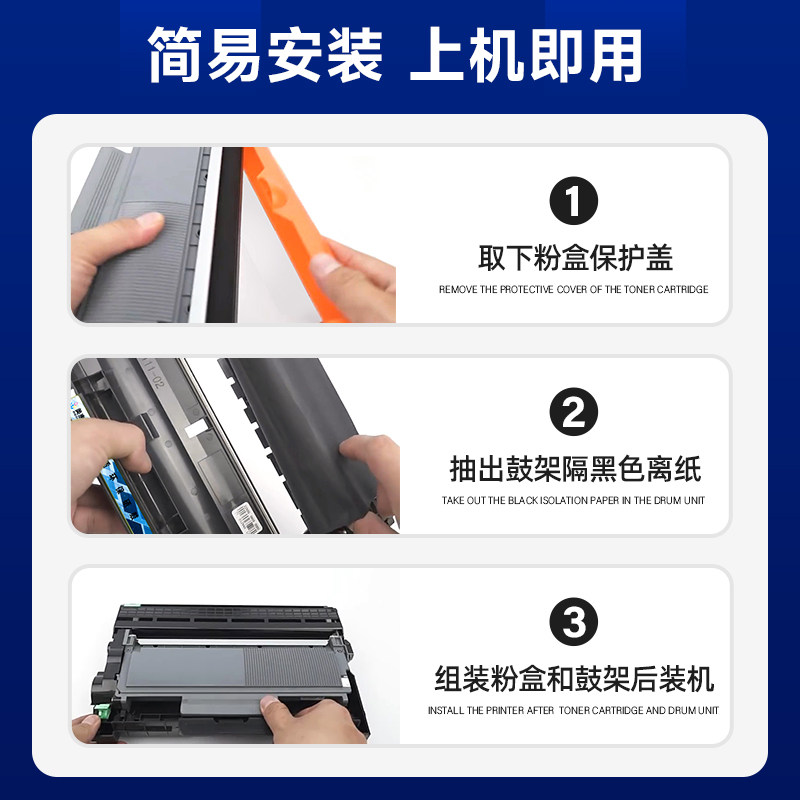 简易安装 上机即用

1

取下粉盒保护盖

REMOVE THE PROTECTIVE COVER OF THE TONER CARTRIDGE

2

抽出鼓架隔黑色离纸

TAKE OUT THE BLACK ISOLATION PAPER IN THE DRUM UNIT

3

组装粉盒和鼓架后装机

INSTALL THE PRINTER AFTER TONER CARTRIDGE AND DRUM UNIT