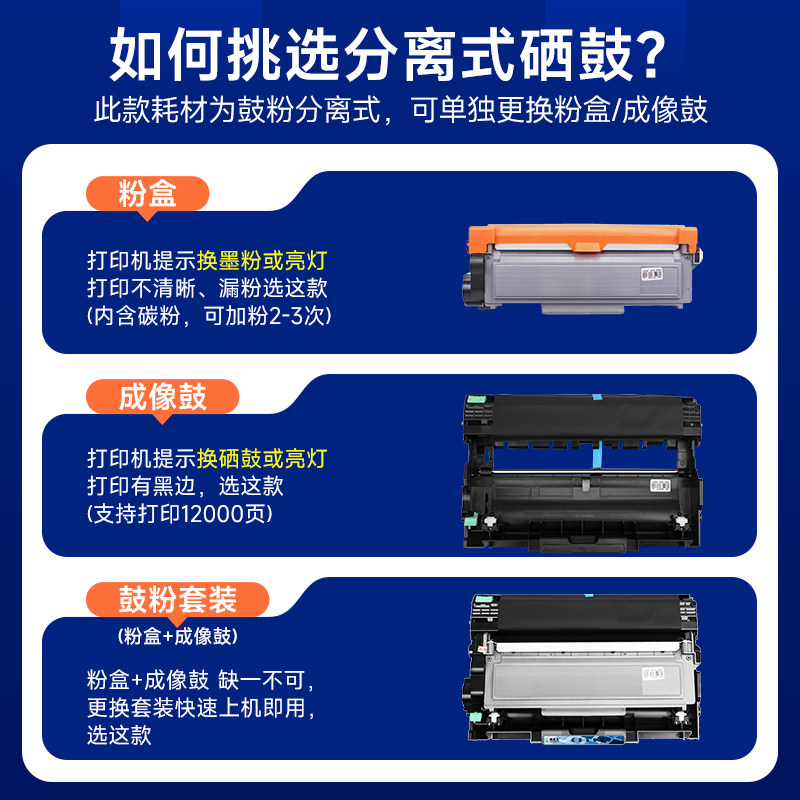 如何挑选分离式硒鼓?
此款耗材为鼓粉分离式，可单独更换粉盒/成像鼓

粉盒

打印机提示换墨粉或亮灯
打印不清晰、漏粉选这款
(内含碳粉，可加粉2-3次)

成像鼓

打印机提示换硒鼓或亮灯
打印有黑边，选这款
(支持打印12000页)

鼓粉套装
(粉盒+成像鼓)

粉盒+成像鼓 缺一不可，
更换套装快速上机即用，
选这款