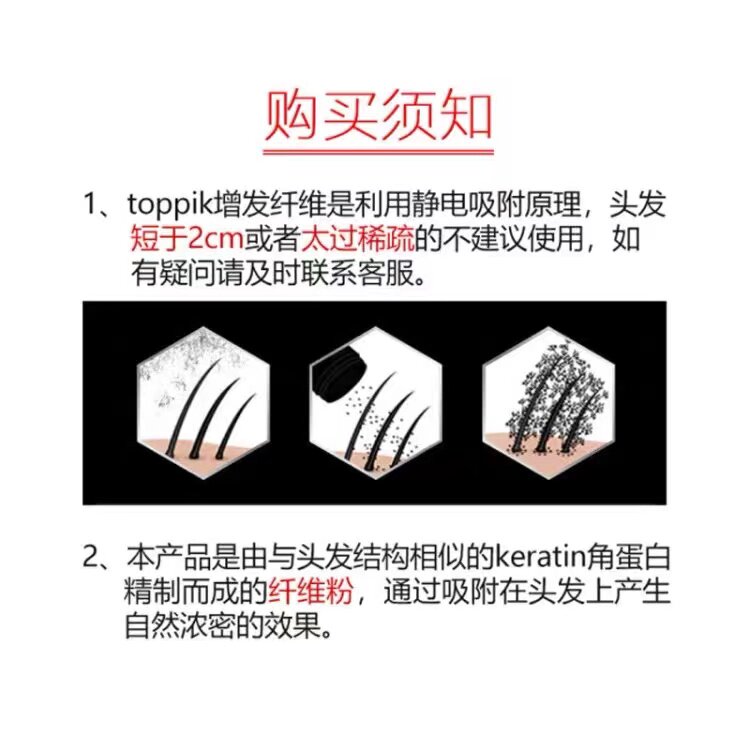 购买须知

1、toppik增发纤维是利用静电吸附原理，头发短于2cm或者太过稀疏的不建议使用，如有疑问请及时联系客服。

2、本产品是由与头发结构相似的keratin角蛋白精制而成的纤维粉，通过吸附在头发上产生自然浓密的效果。