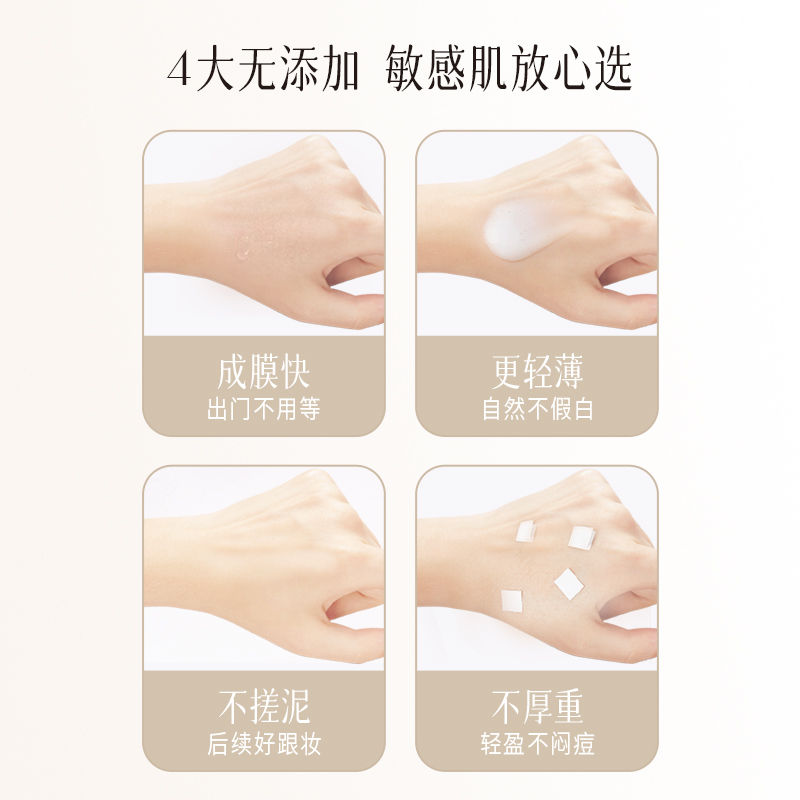 4大无添加 敏感肌放心选

成膜快
出门不用等

更轻薄
自然不假白

不搓泥
后续好跟妆

不厚重
轻盈不闷痘