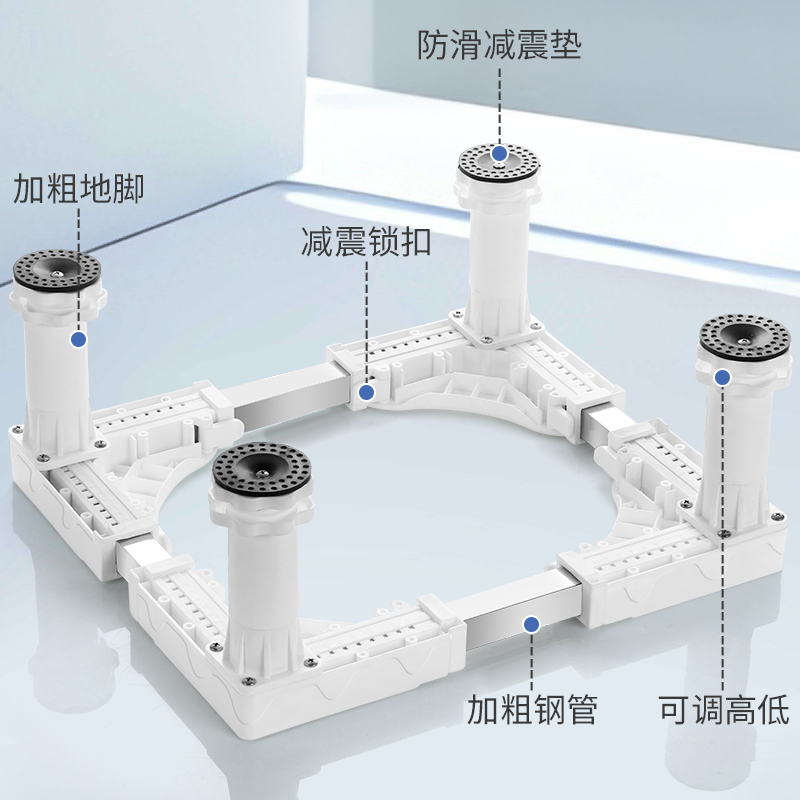 防滑减震垫

加粗地脚

减震锁扣

加粗钢管

可调高低