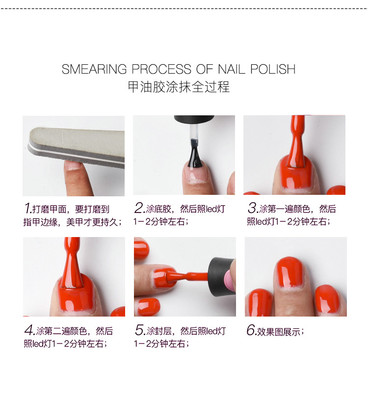 SMEARING PROCESS OF NAIL POLISH
甲油胶涂抹全过程

1.打磨甲面，要打磨到指甲边缘，美甲才更持久；

2.涂底胶，然后照led灯1－2分钟左右；

3.涂第一遍颜色，然后照led灯1－2分钟左右；

4.涂第二遍颜色，然后照led灯1－2分钟左右；

5.涂封层，然后照led灯1－2分钟左右；

6.效果图展示；