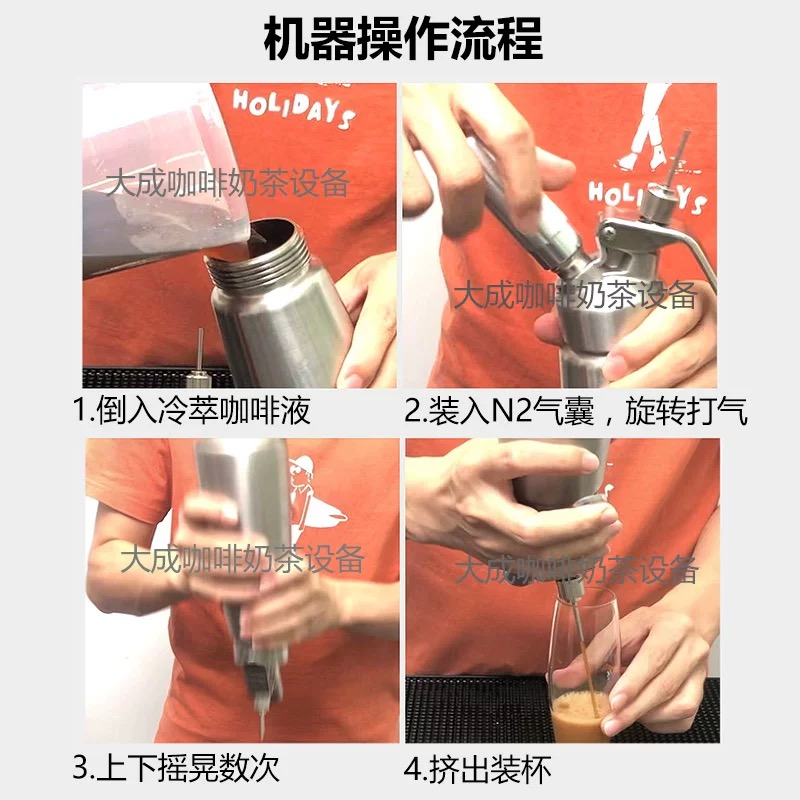 机器操作流程

HOLIDAYS

大成咖啡奶茶设备

1.倒入冷萃咖啡液

HOLIDAYS

大成咖啡奶茶设备

2.装入N2气囊，旋转打气

大成咖啡奶茶设备

3.上下摇晃数次

大成咖啡奶茶设备

4.挤出装杯