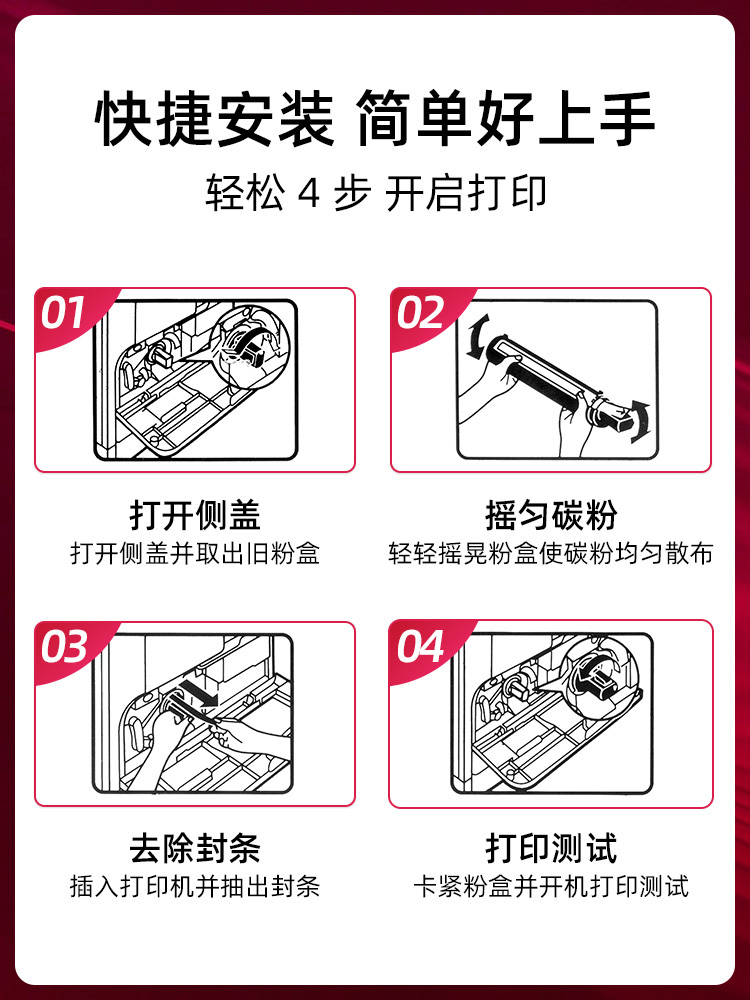 快捷安装 简单好上手

轻松 4 步 开启打印

01

打开侧盖

打开侧盖并取出旧粉盒

02

摇匀碳粉

轻轻摇晃粉盒使碳粉均匀散布

03

去除封条

插入打印机并抽出封条

04

打印测试

卡紧粉盒并开机打印测试