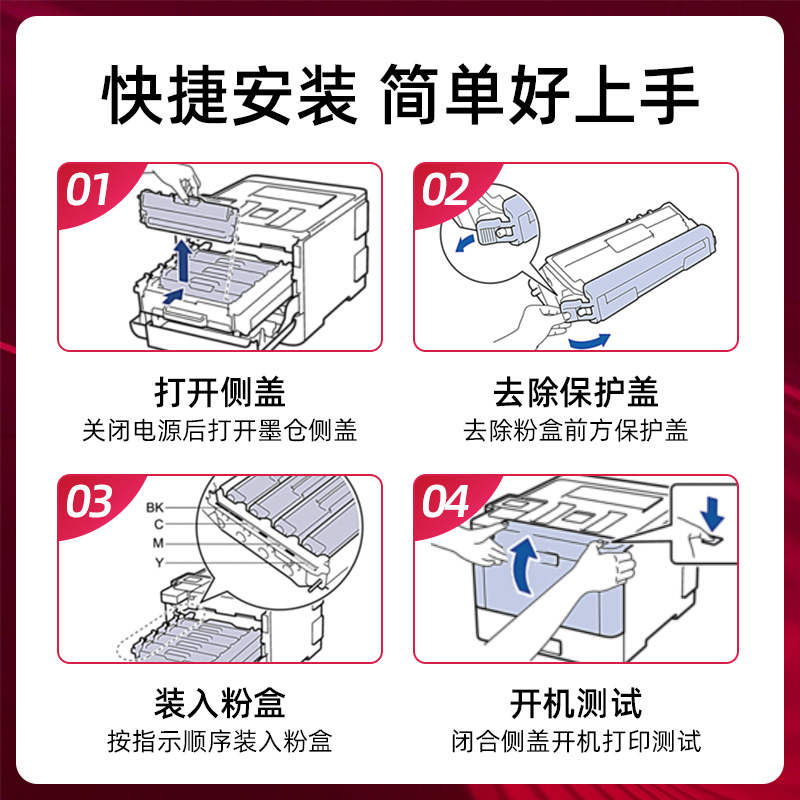 快捷安装 简单好上手

01

打开侧盖
关闭电源后打开墨仓侧盖

02

去除保护盖
去除粉盒前方保护盖

03
BK
C
M
Y

装入粉盒
按指示顺序装入粉盒

04

开机测试
闭合侧盖开机打印测试