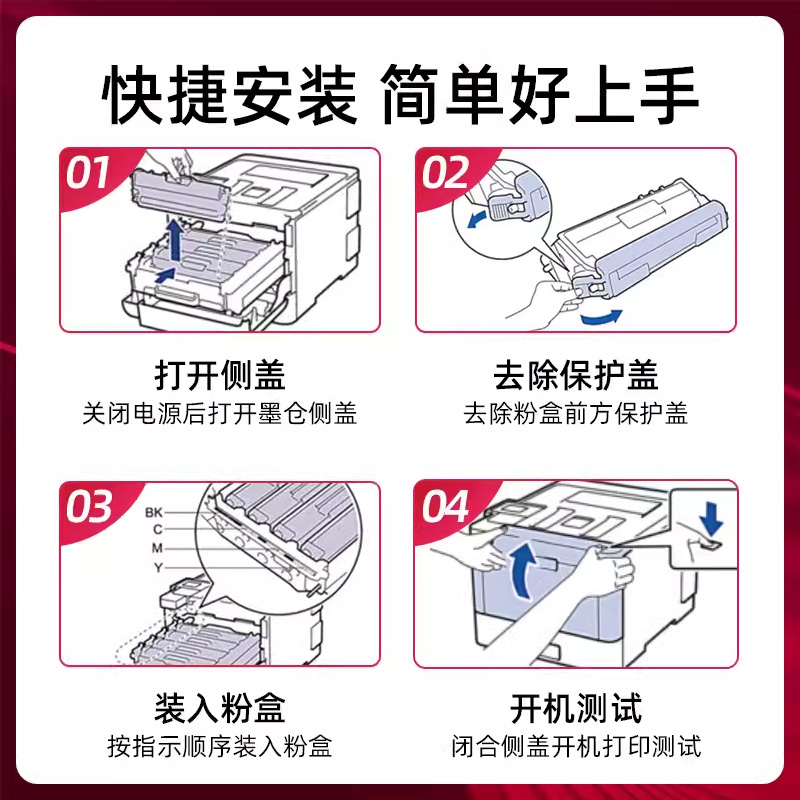 快捷安装 简单好上手

01

打开侧盖
关闭电源后打开墨仓侧盖

02

去除保护盖
去除粉盒前方保护盖

03

BK
C
M
Y

装入粉盒
按指示顺序装入粉盒

04

开机测试
闭合侧盖开机打印测试