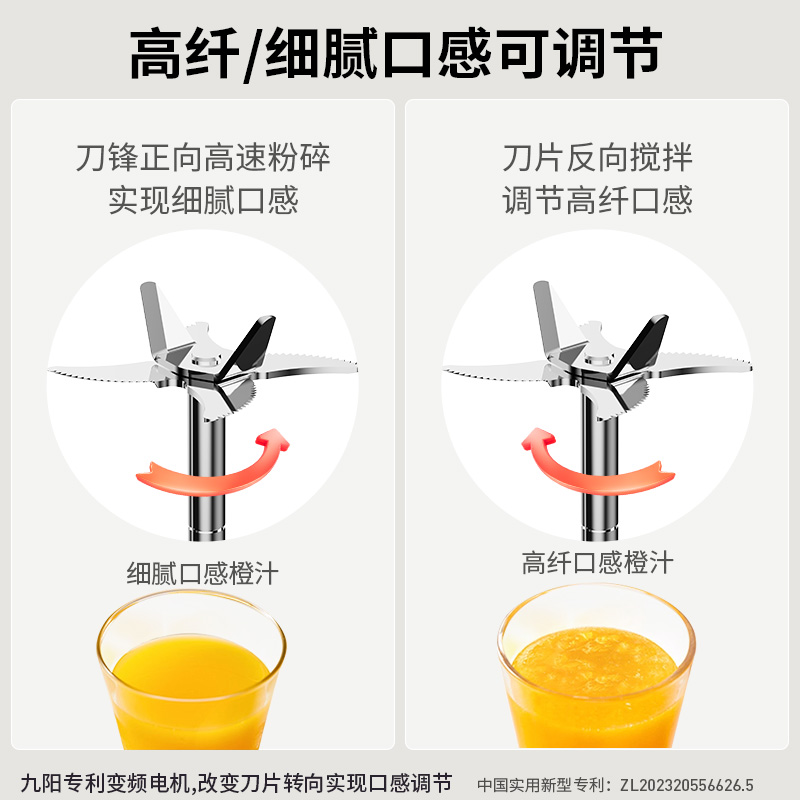 高纤/细腻口感可调节

刀锋正向高速粉碎
实现细腻口感

细腻口感橙汁

刀片反向搅拌
调节高纤口感

高纤口感橙汁

九阳专利变频电机,改变刀片转向实现口感调节 中国实用新型专利：ZL202320556626.5