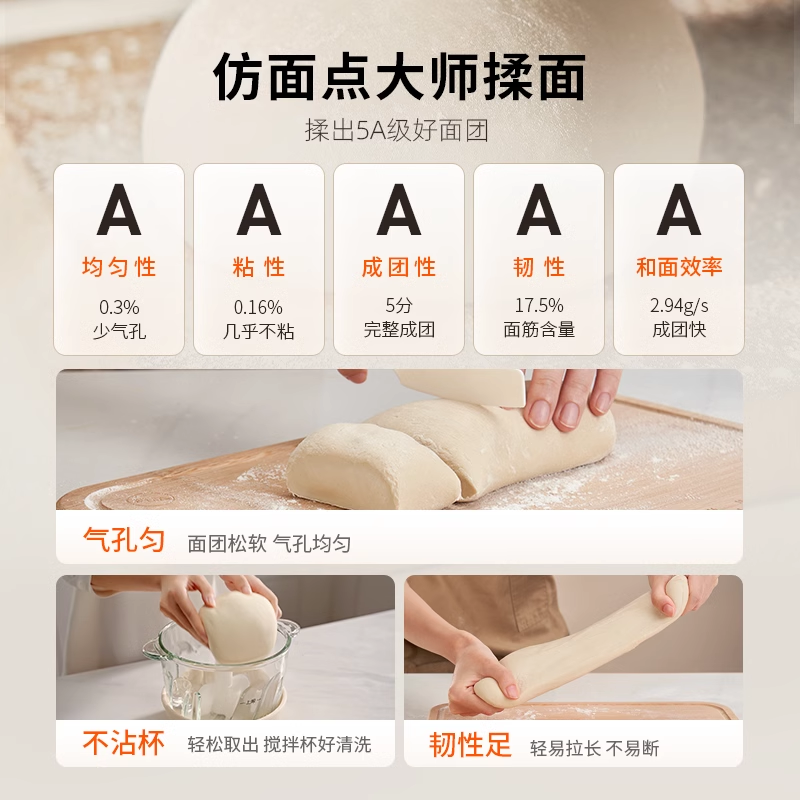 仿面点大师揉面

揉出5A级好面团

A
均匀性
0.3%
少气孔

A
粘性
0.16%
几乎不粘

A
成团性
5分
完整成团

A
韧性
17.5%
面筋含量

A
和面效率
2.94g/s
成团快

气孔匀 面团松软 气孔均匀

不沾杯 轻松取出 搅拌杯好清洗

韧性足 轻易拉长 不易断